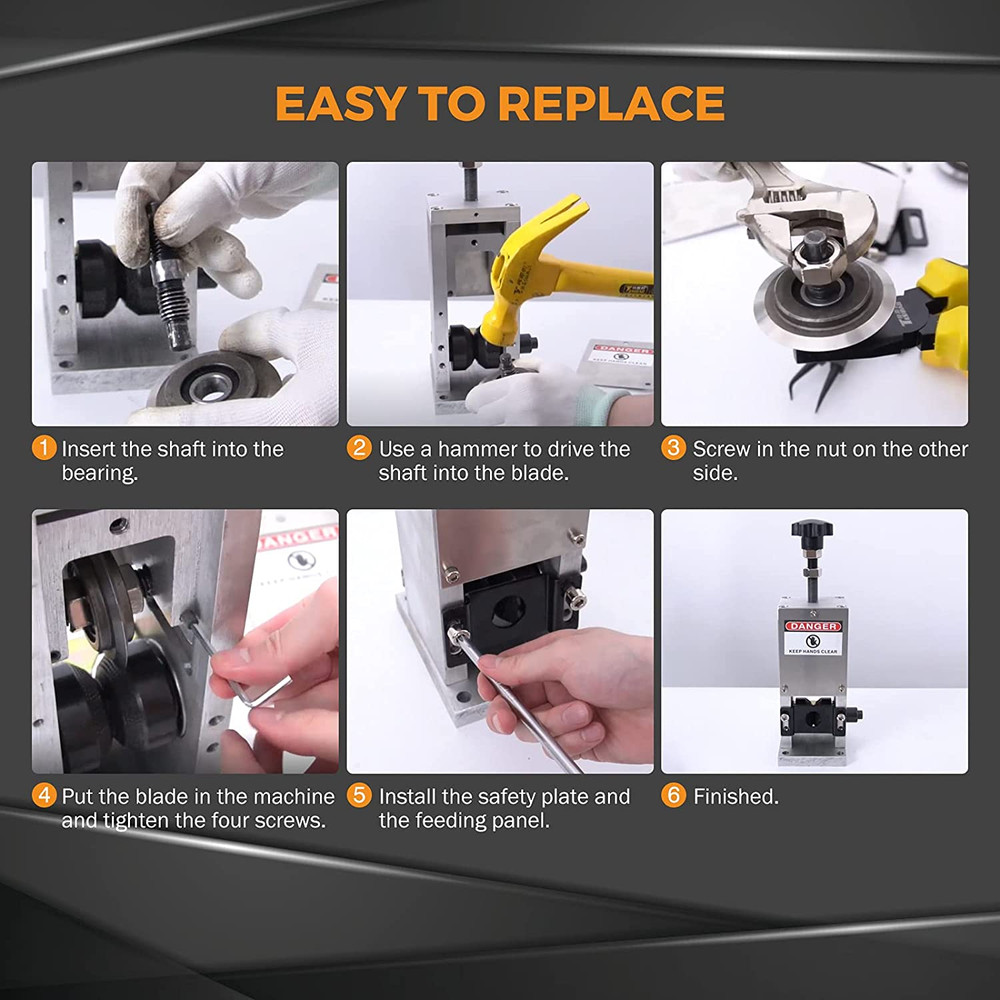 EASY TO REPLACE

DANGER

1 Insert the shaft into the bearing.

2 Use a hammer to drive the shaft into the blade.

3 Screw in the nut on the other side.

DANGER

DANGER
KEEP HANDS CLEAR

4 Put the blade in the machine and tighten the four screws.

5 Install the safety plate and the feeding panel.

6 Finished.