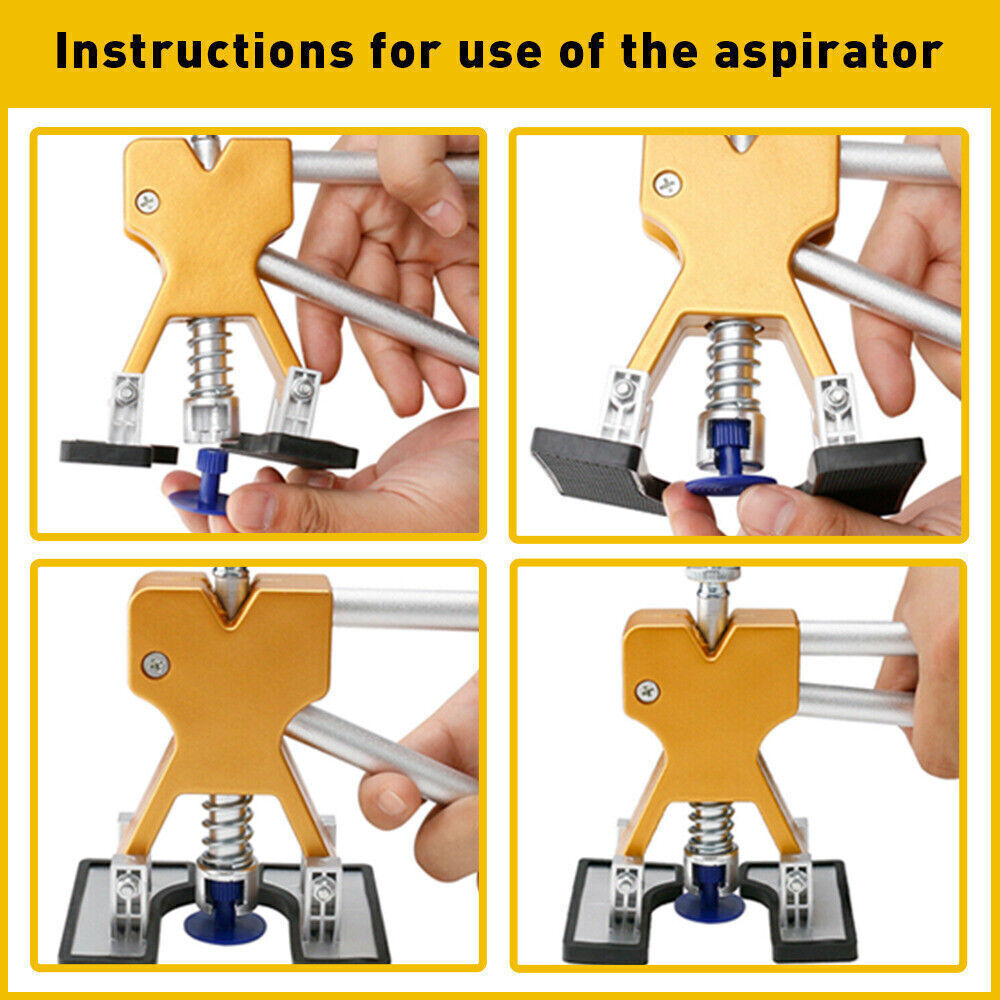 Instructions for use of the aspirator