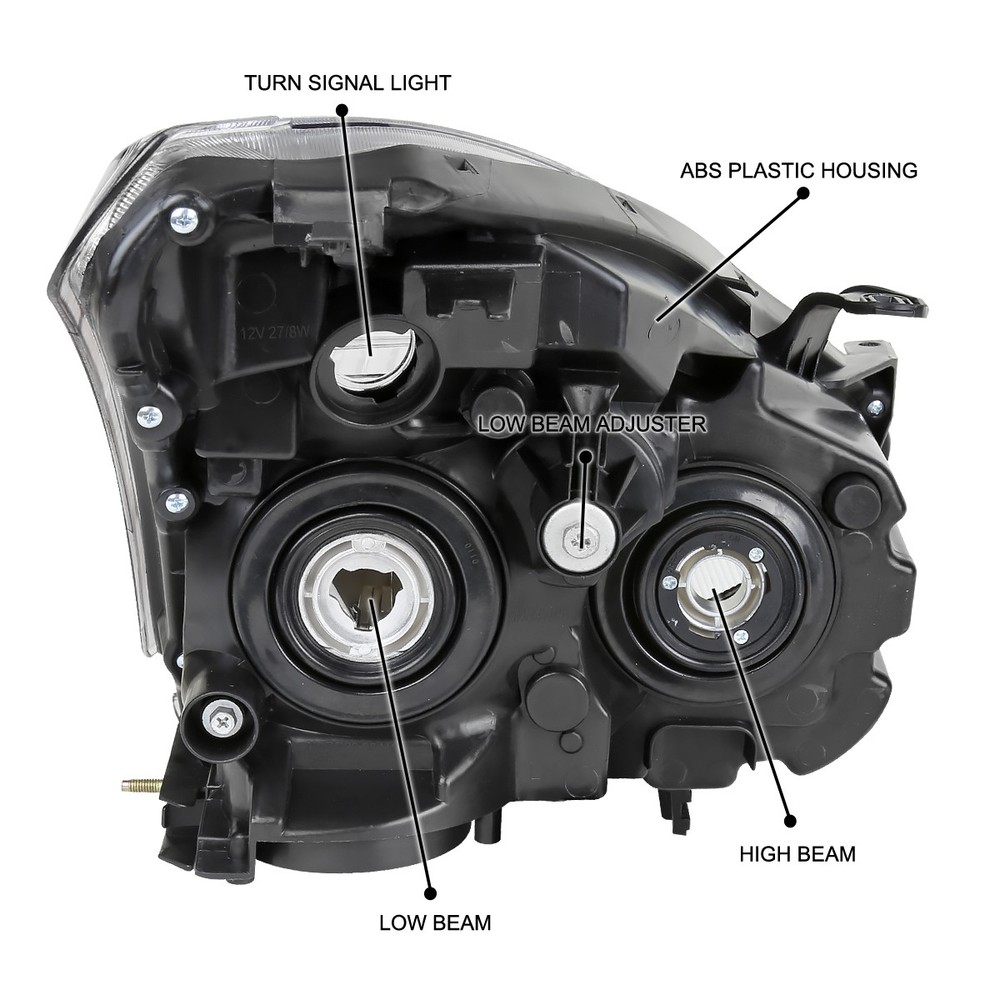 TURN SIGNAL LIGHT

ABS PLASTIC HOUSING

12V 27/8W

LOW BEAM ADJUSTER

HIGH BEAM

LOW BEAM