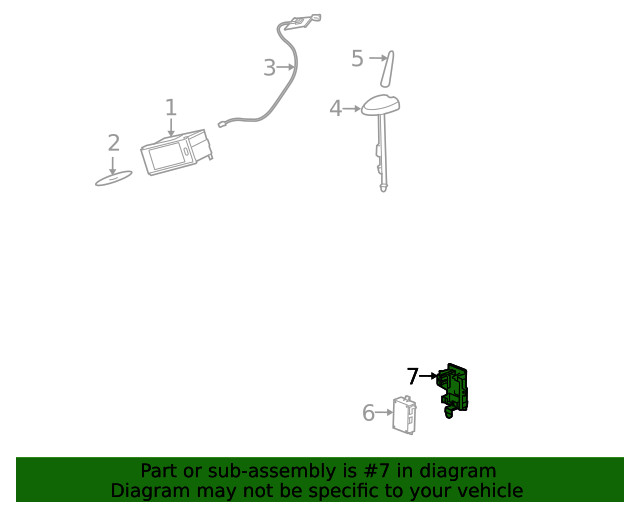 3
5
1
4
2
7
6
Part or sub-assembly is #7 in diagram
Diagram may not be specific to your vehicle