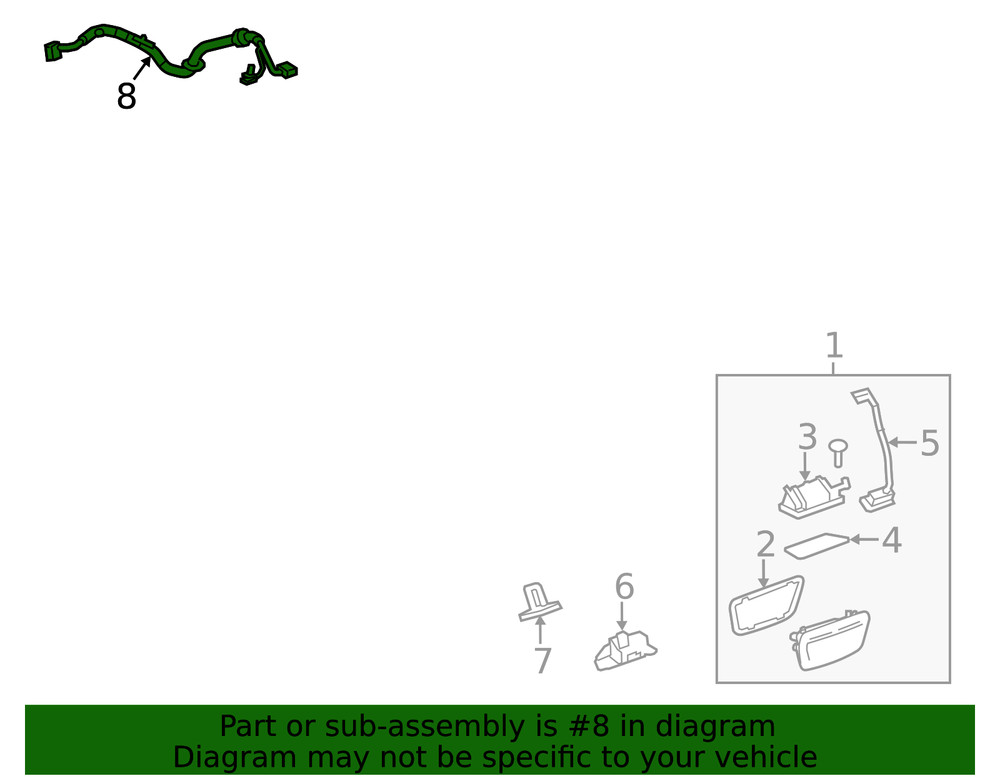 8

1
3
5
2
4
6
7

Part or sub-assembly is #8 in diagram
Diagram may not be specific to your vehicle