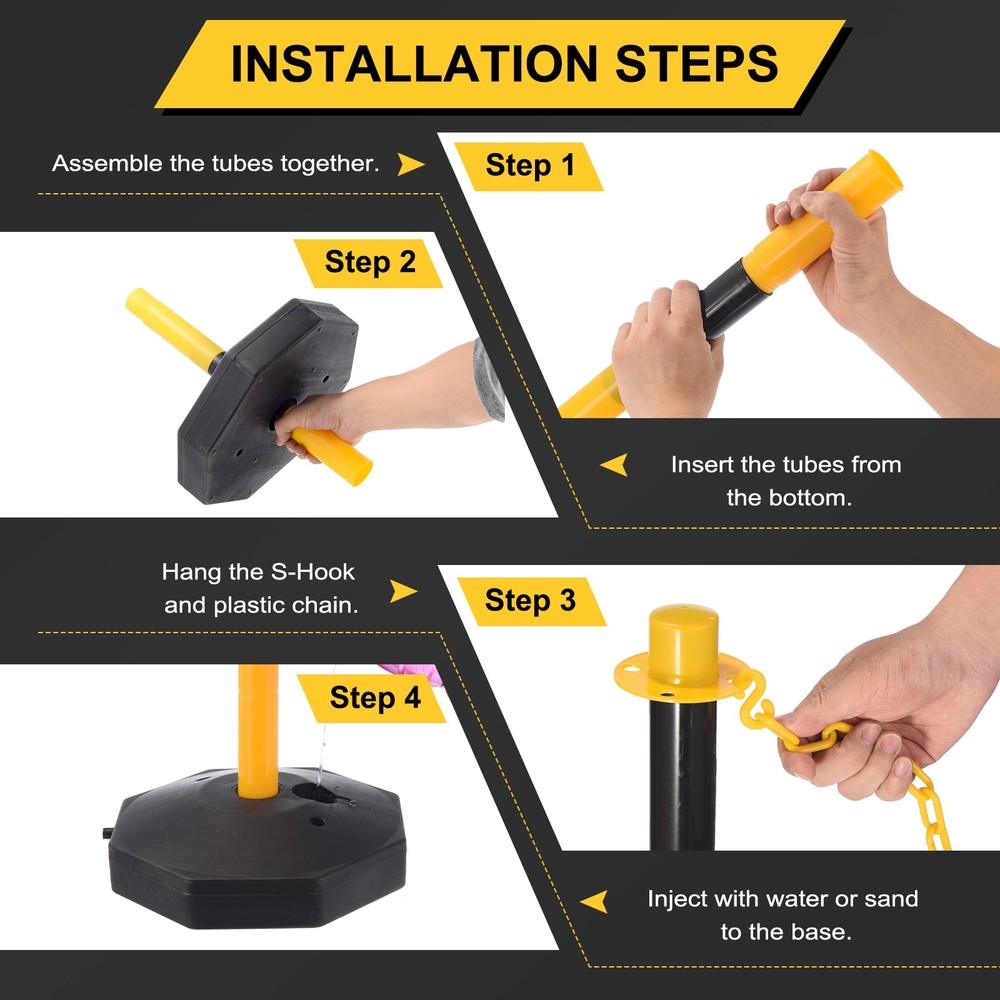 INSTALLATION STEPS

Assemble the tubes together.

Step 1

Step 2

Insert the tubes from the bottom.

Hang the S-Hook and plastic chain.

Step 3

Step 4

Inject with water or sand to the base.