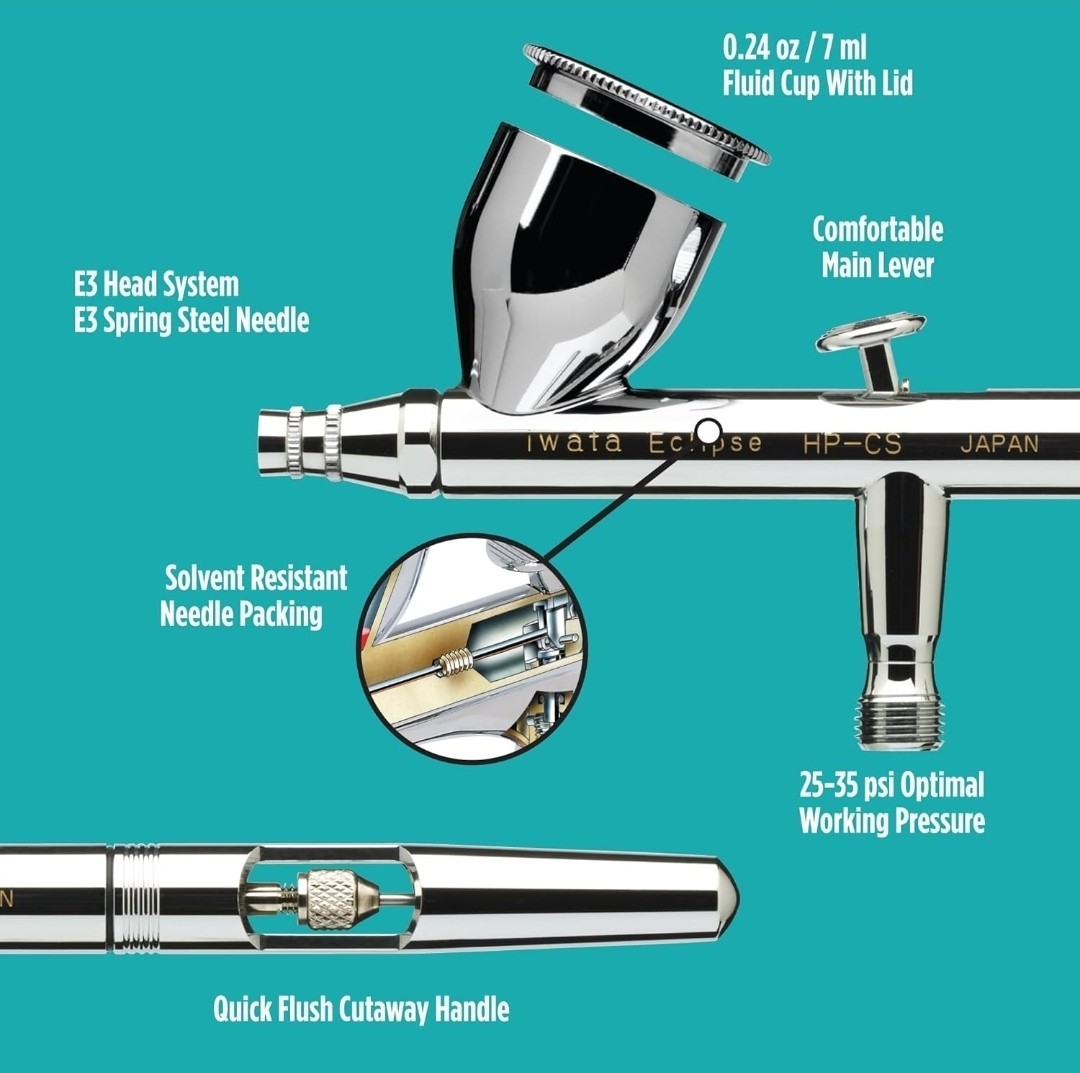 0.24 oz / 7 ml
Fluid Cup With Lid

Comfortable
Main Lever

E3 Head System
E3 Spring Steel Needle

iwata Eclipse HP-CS JAPAN

Solvent Resistant
Needle Packing

25-35 psi Optimal
Working Pressure

N

Quick Flush Cutaway Handle