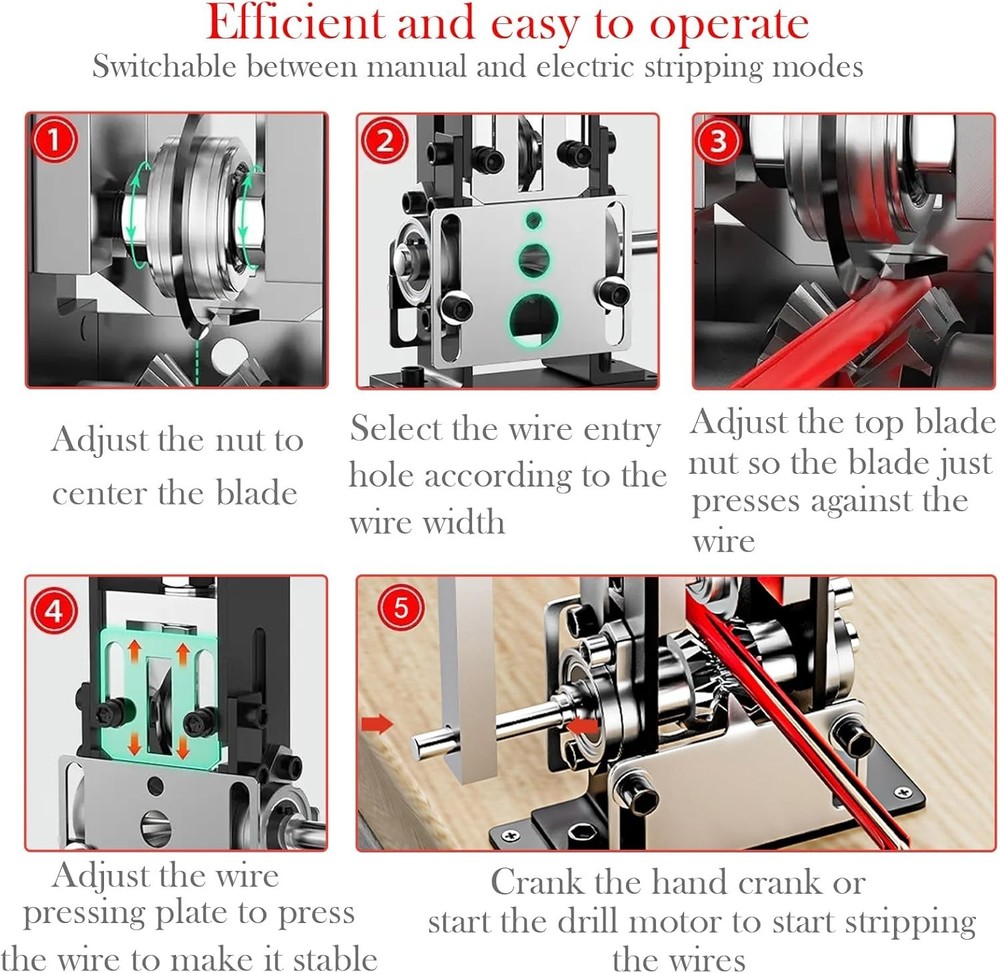 Efficient and easy to operate
Switchable between manual and electric stripping modes

1

Adjust the nut to center the blade

2

Select the wire entry hole according to the wire width

3

Adjust the top blade nut so the blade just presses against the wire

4

Adjust the wire pressing plate to press the wire to make it stable

5

Crank the hand crank or start the drill motor to start stripping the wires