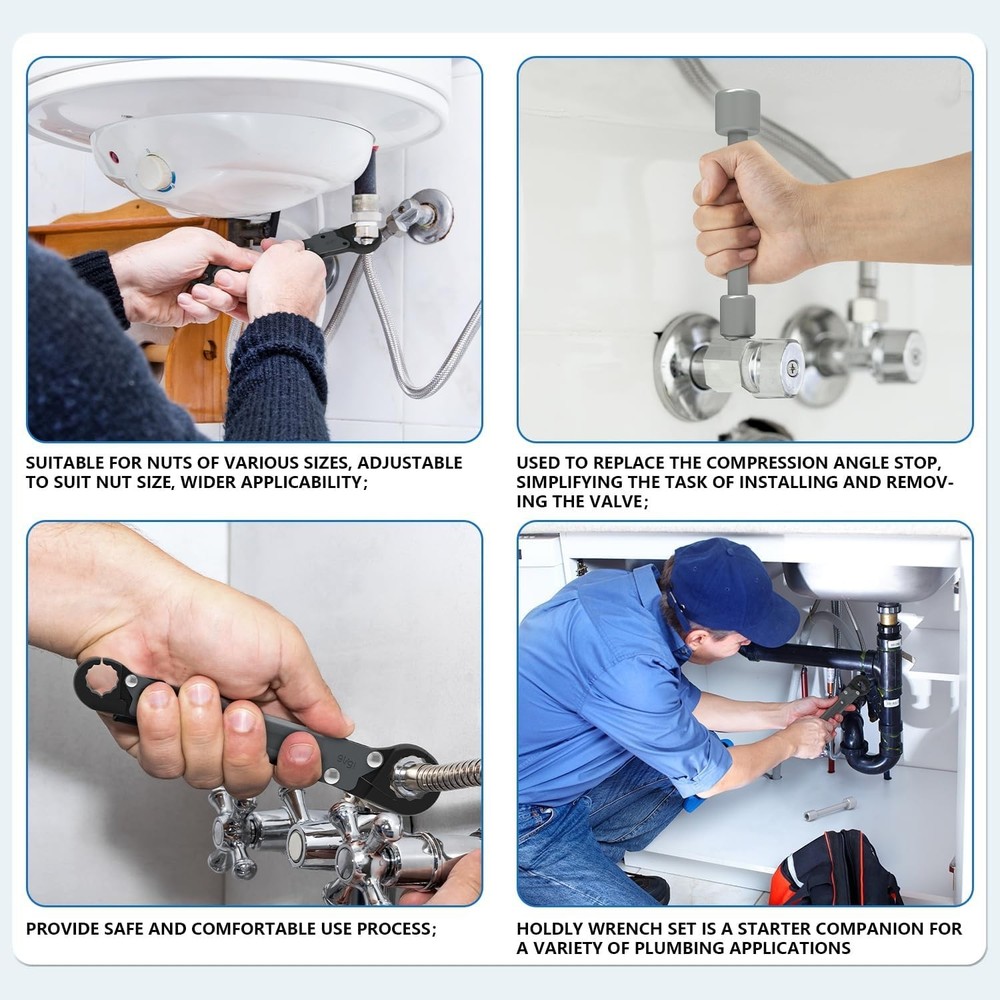 SUITABLE FOR NUTS OF VARIOUS SIZES, ADJUSTABLE TO SUIT NUT SIZE, WIDER APPLICABILITY;

USED TO REPLACE THE COMPRESSION ANGLE STOP, SIMPLIFYING THE TASK OF INSTALLING AND REMOVING THE VALVE;

PROVIDE SAFE AND COMFORTABLE USE PROCESS;

HOLDLY WRENCH SET IS A STARTER COMPANION FOR A VARIETY OF PLUMBING APPLICATIONS