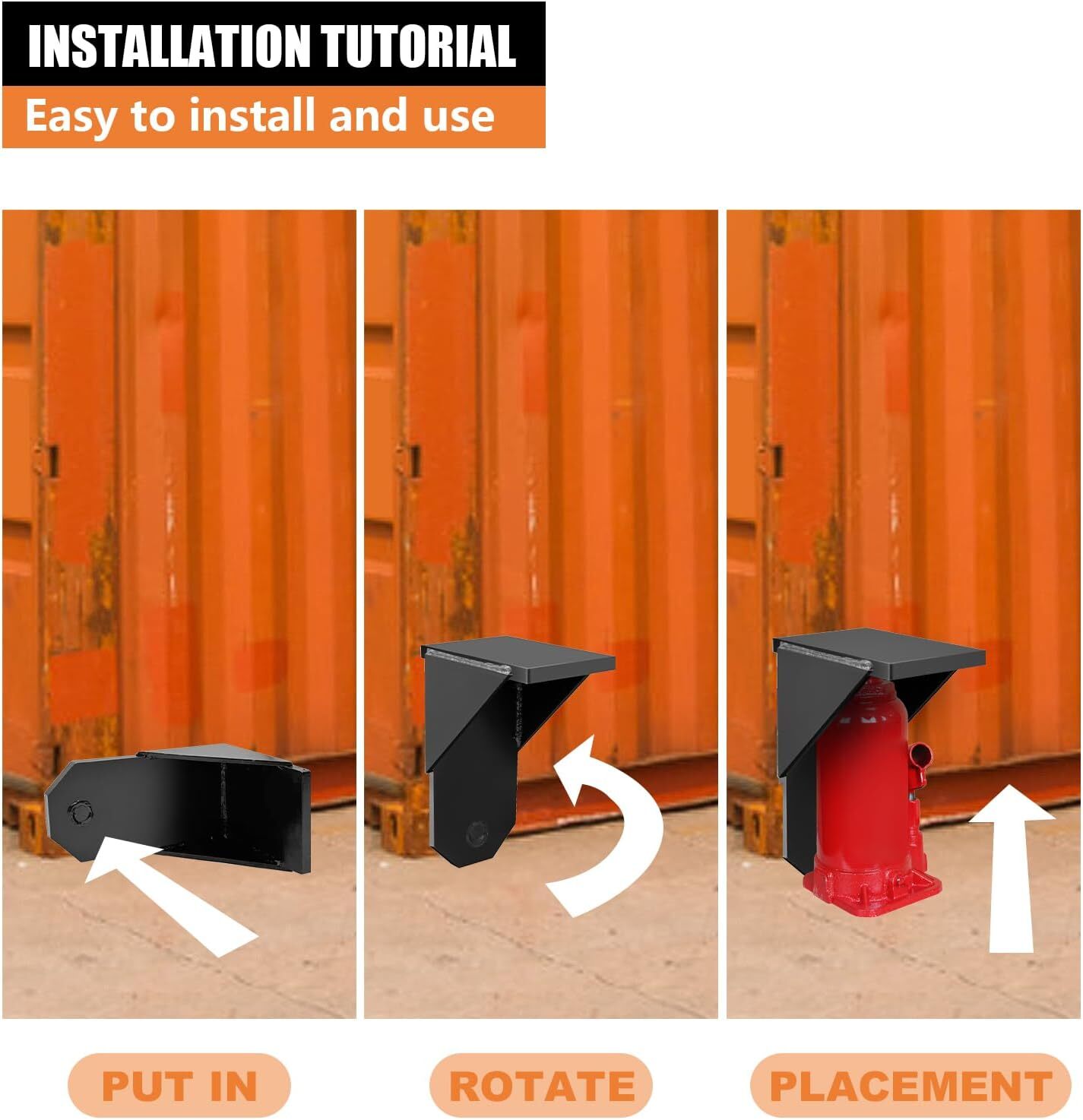 INSTALLATION TUTORIAL
Easy to install and use

PUT IN

ROTATE

PLACEMENT