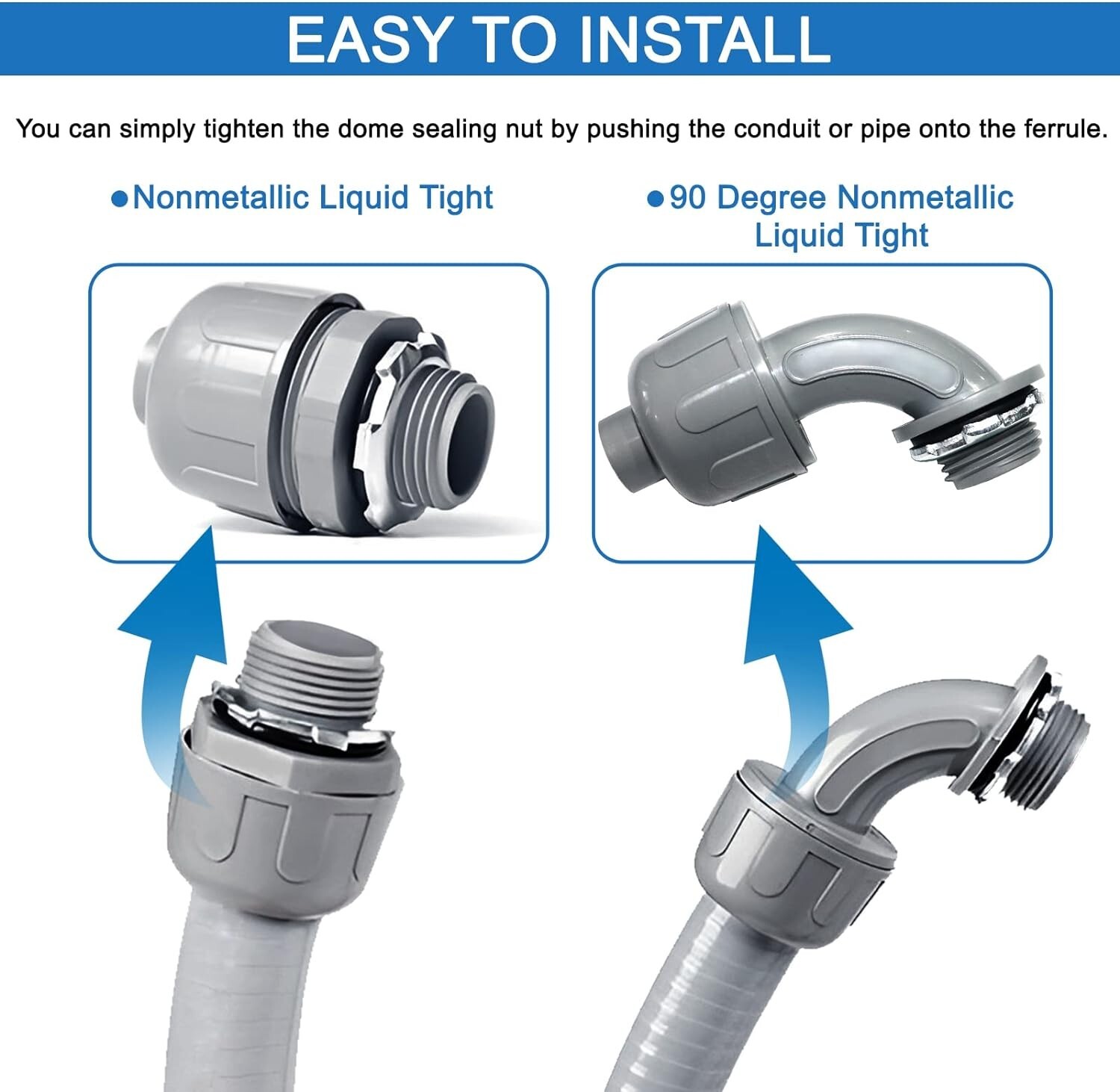 EASY TO INSTALL

You can simply tighten the dome sealing nut by pushing the conduit or pipe onto the ferrule.

●Nonmetallic Liquid Tight

●90 Degree Nonmetallic Liquid Tight