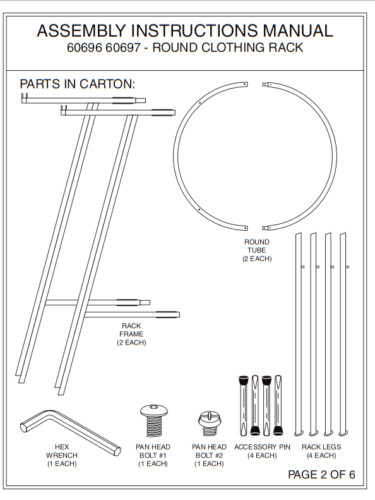 ASSEMBLY INSTRUCTIONS MANUAL
60696 60697 - ROUND CLOTHING RACK

PARTS IN CARTON:

ROUND TUBE (2 EACH)

RACK FRAME (2 EACH)

HEX WRENCH (1 EACH)

PAN HEAD BOLT #1 (1 EACH)

PAN HEAD BOLT #2 (1 EACH)

ACCESSORY PIN (4 EACH)

RACK LEGS (4 EACH)

PAGE 2 OF 6