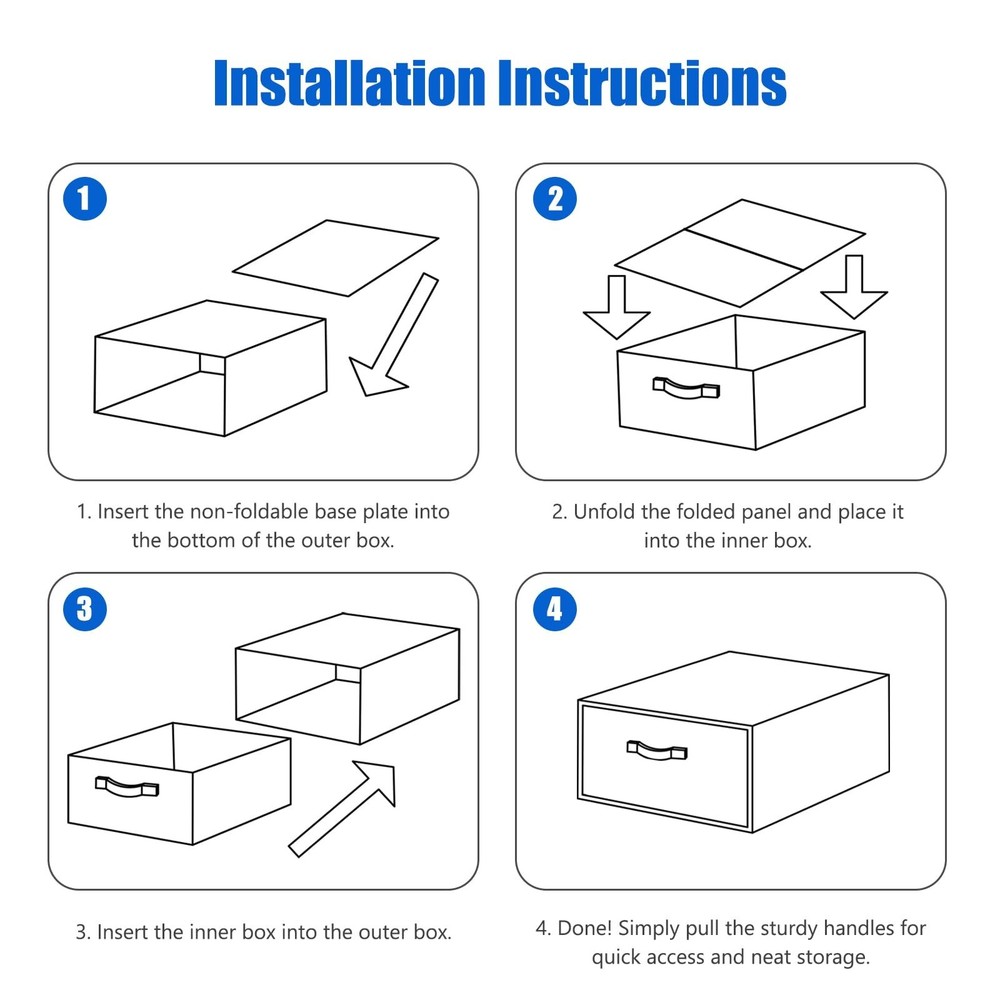 Installation Instructions

1

1. Insert the non-foldable base plate into the bottom of the outer box.

2

2. Unfold the folded panel and place it into the inner box.

3

3. Insert the inner box into the outer box.

4

4. Done! Simply pull the sturdy handles for quick access and neat storage.