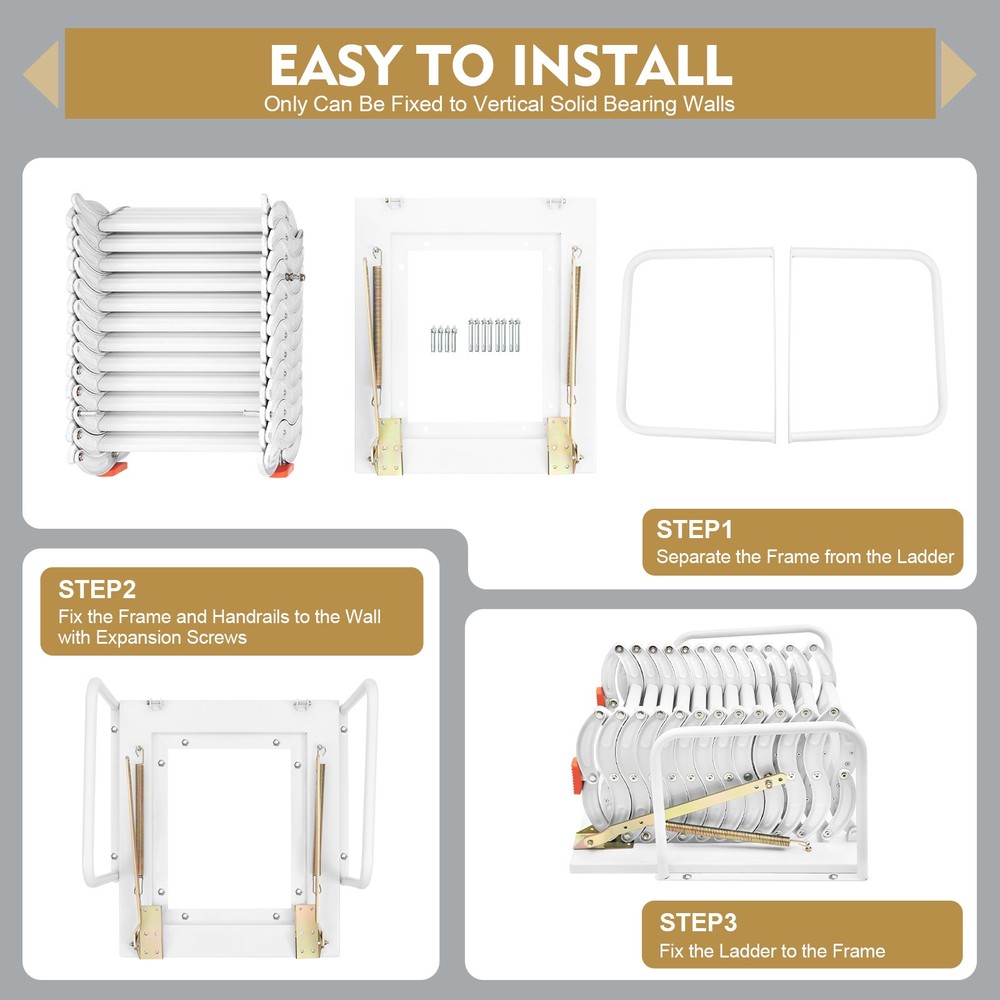 EASY TO INSTALL
Only Can Be Fixed to Vertical Solid Bearing Walls

STEP1
Separate the Frame from the Ladder

STEP2
Fix the Frame and Handrails to the Wall with Expansion Screws

STEP3
Fix the Ladder to the Frame