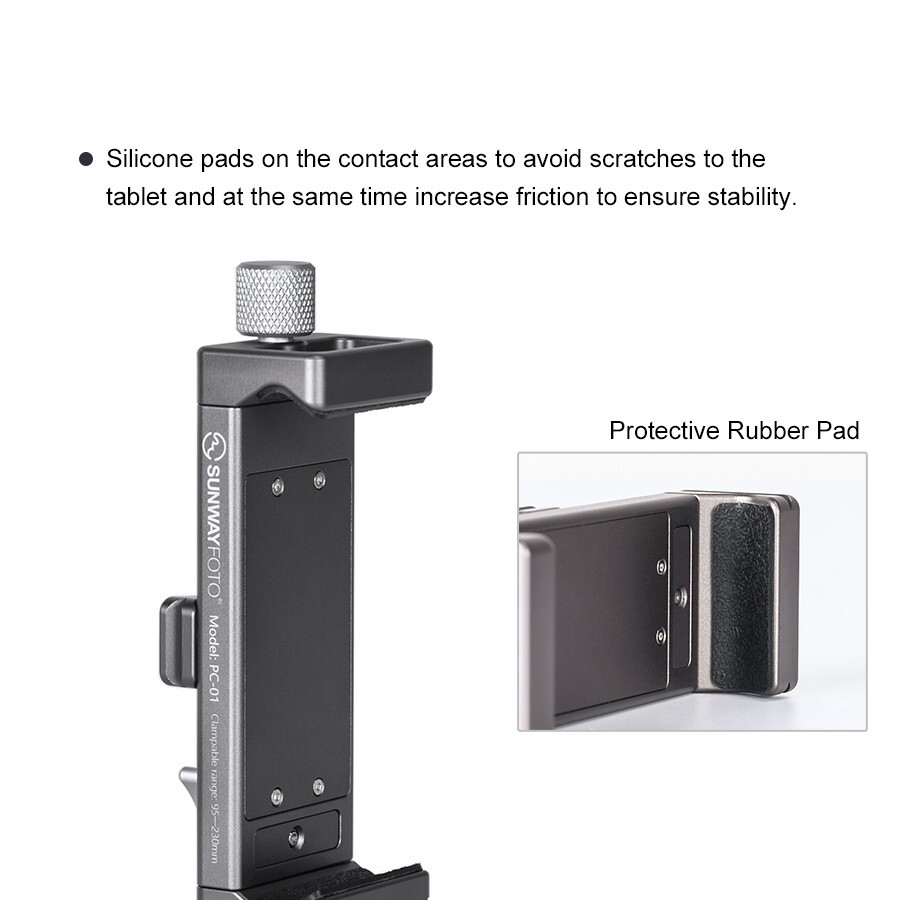 ● Silicone pads on the contact areas to avoid scratches to the tablet and at the same time increase friction to ensure stability.

SUNWAYFOTO®
Model: PC-01
Clampable range: 95—230mm

Protective Rubber Pad