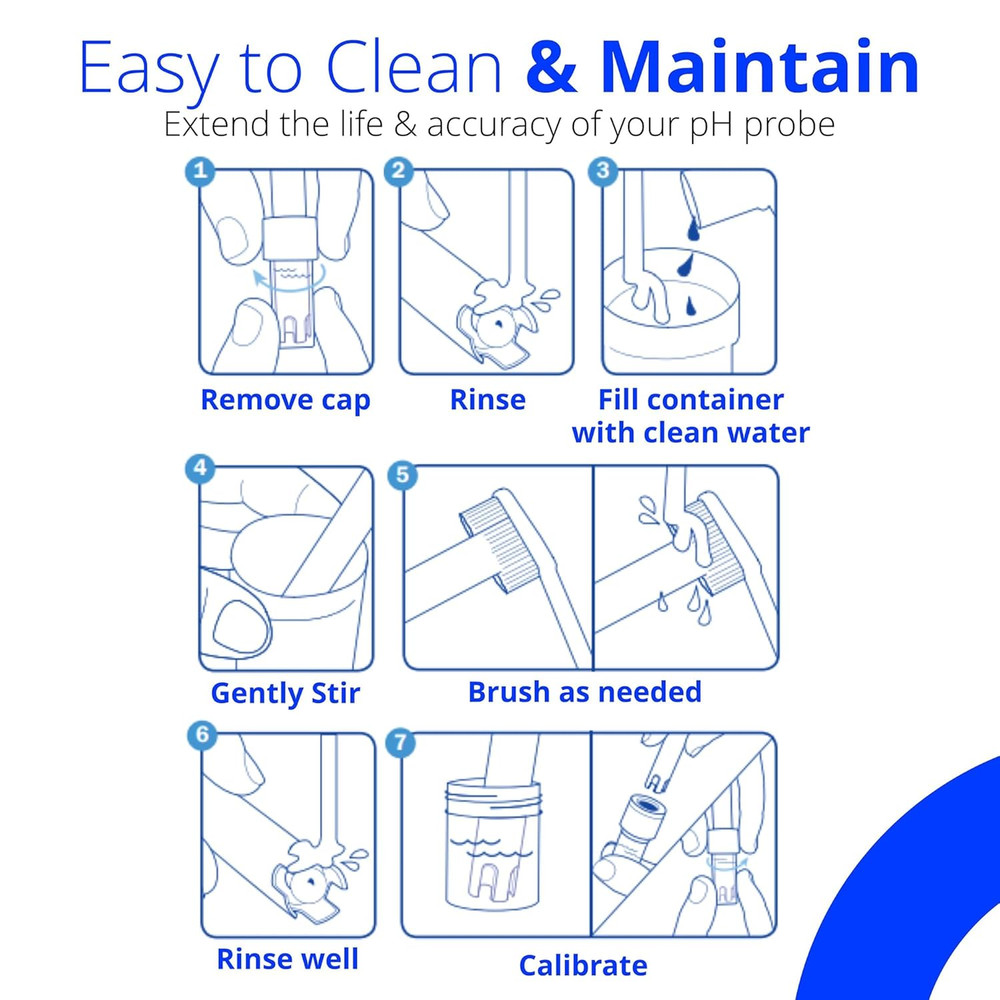 Easy to Clean & Maintain
Extend the life & accuracy of your pH probe

1
Remove cap

2
Rinse

3
Fill container with clean water

4
Gently Stir

5
Brush as needed

6
Rinse well

7
Calibrate