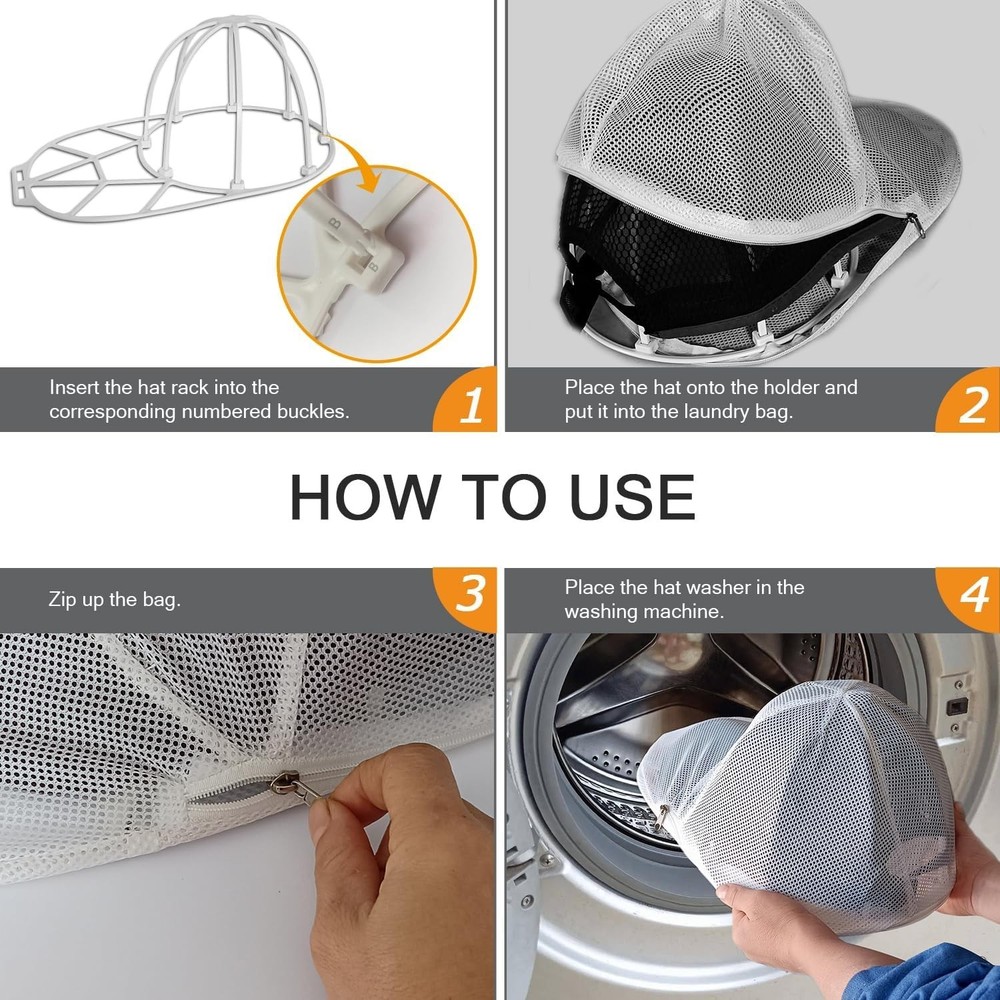 B

B

Insert the hat rack into the corresponding numbered buckles.

1

Place the hat onto the holder and put it into the laundry bag.

2

HOW TO USE

Zip up the bag.

3

Place the hat washer in the washing machine.

4