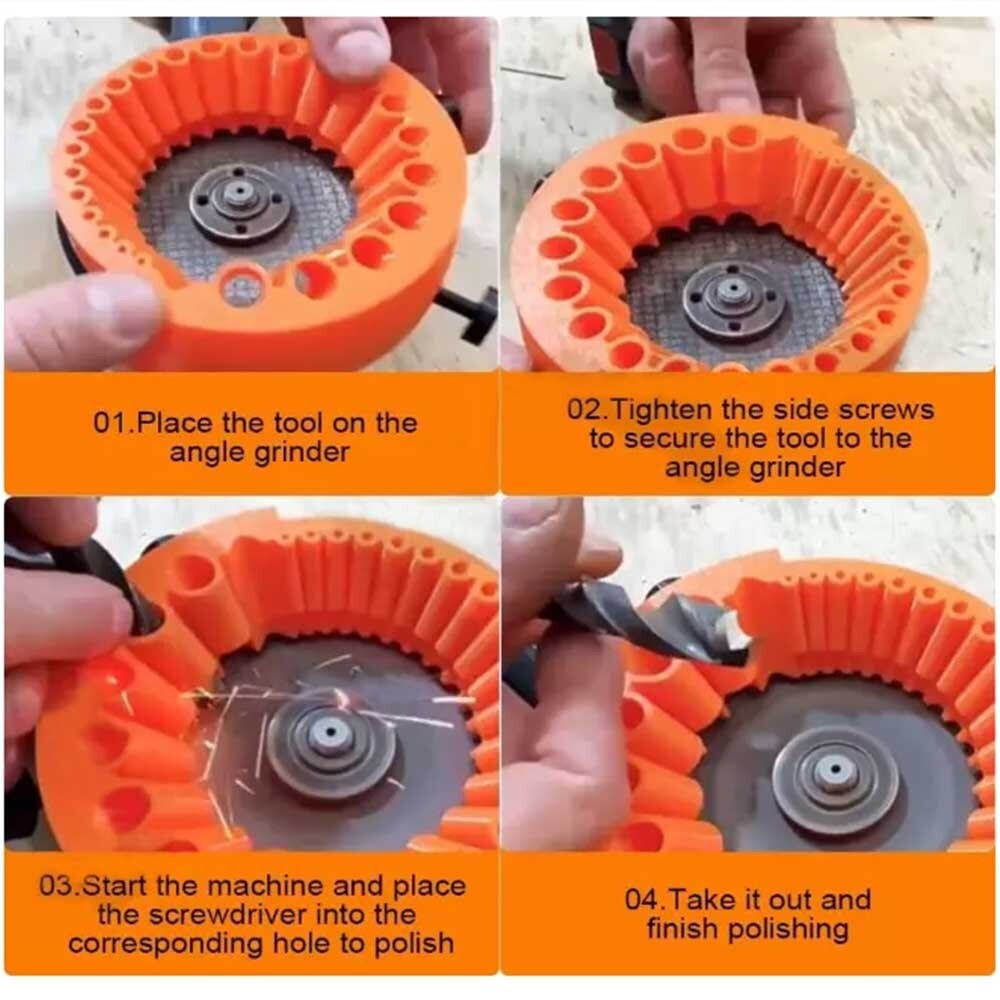 01.Place the tool on the angle grinder

02.Tighten the side screws to secure the tool to the angle grinder

03.Start the machine and place the screwdriver into the corresponding hole to polish

04.Take it out and finish polishing