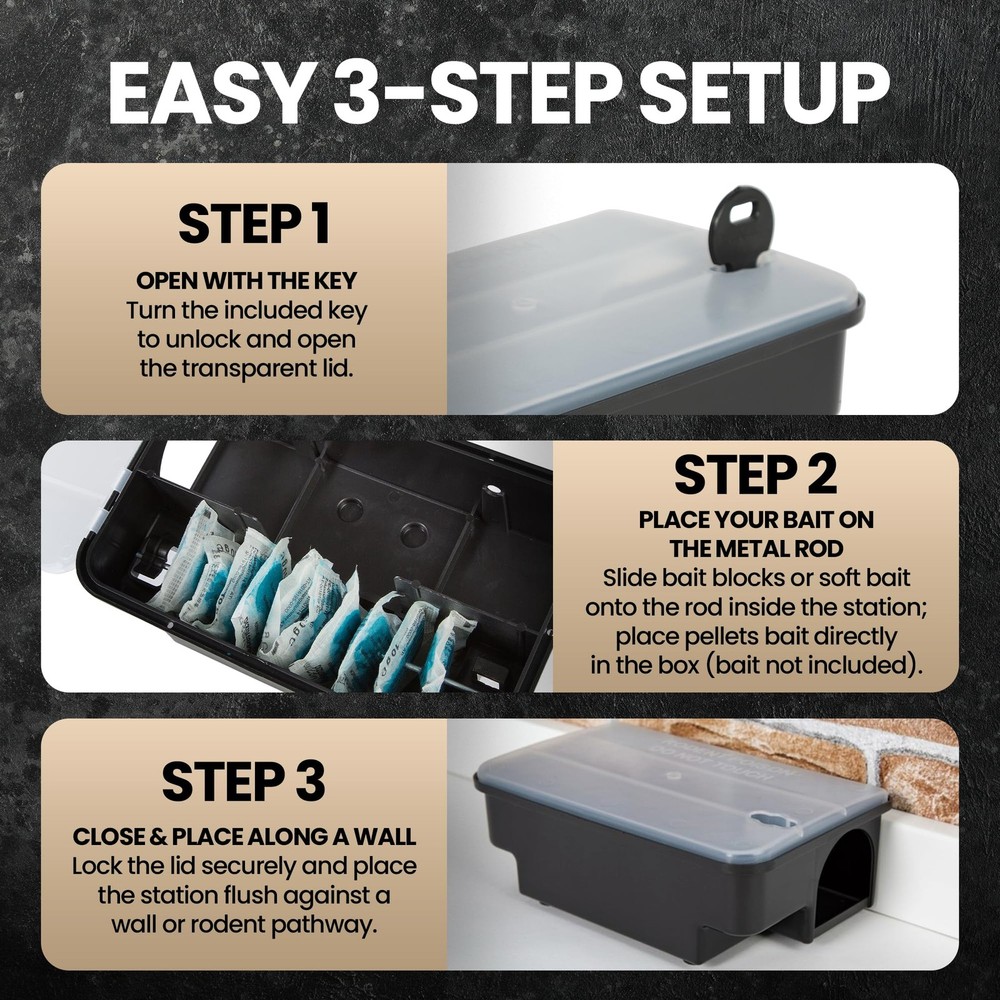 EASY 3-STEP SETUP

STEP 1

OPEN WITH THE KEY
Turn the included key to unlock and open the transparent lid.

STEP 2

PLACE YOUR BAIT ON THE METAL ROD
Slide bait blocks or soft bait onto the rod inside the station; place pellets bait directly in the box (bait not included).

STEP 3

CLOSE & PLACE ALONG A WALL
Lock the lid securely and place the station flush against a wall or rodent pathway.