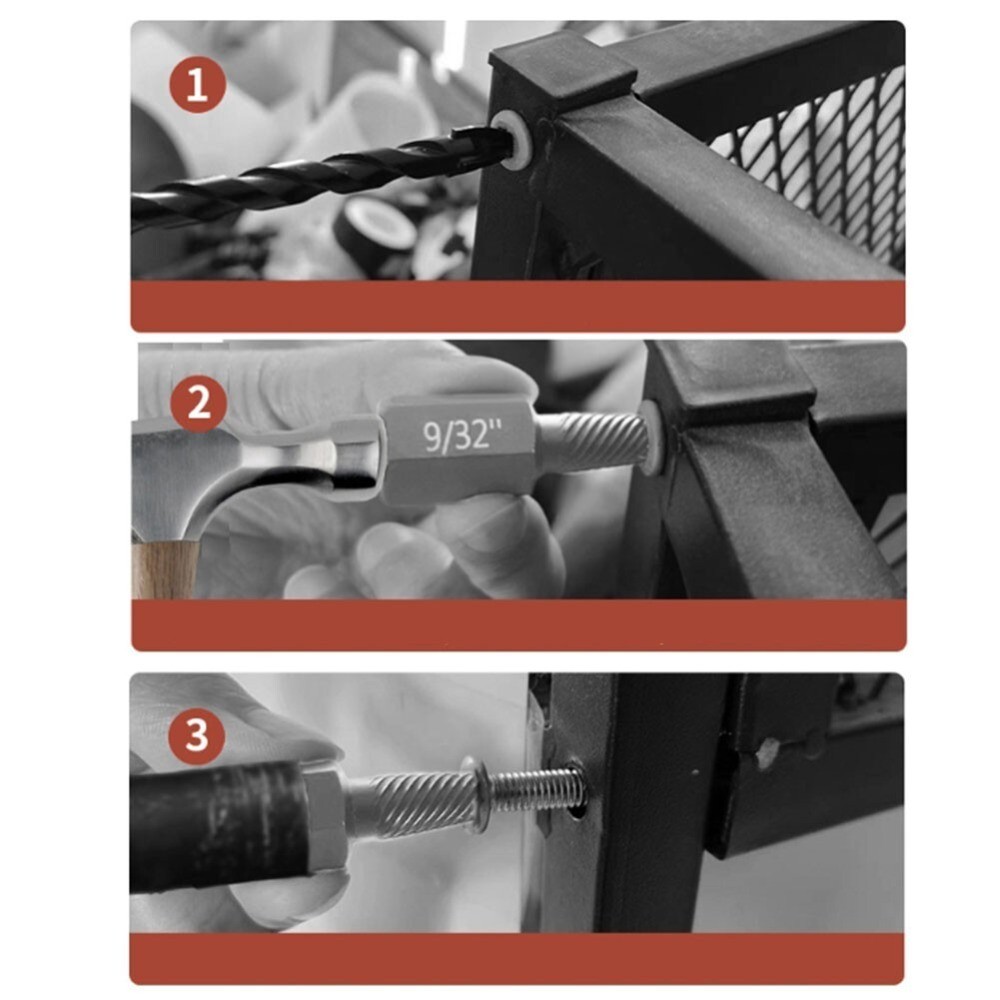 1

2

9/32"

3