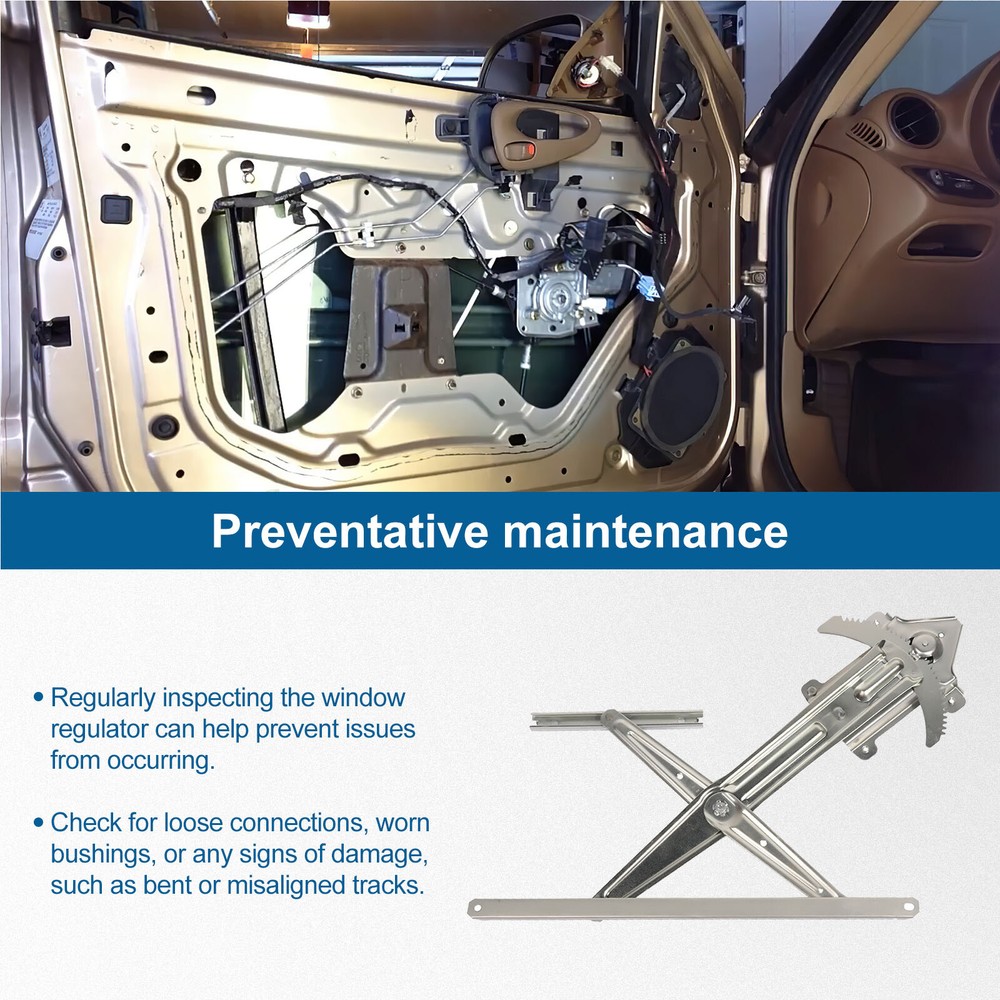 Preventative maintenance

• Regularly inspecting the window regulator can help prevent issues from occurring.

• Check for loose connections, worn bushings, or any signs of damage, such as bent or misaligned tracks.