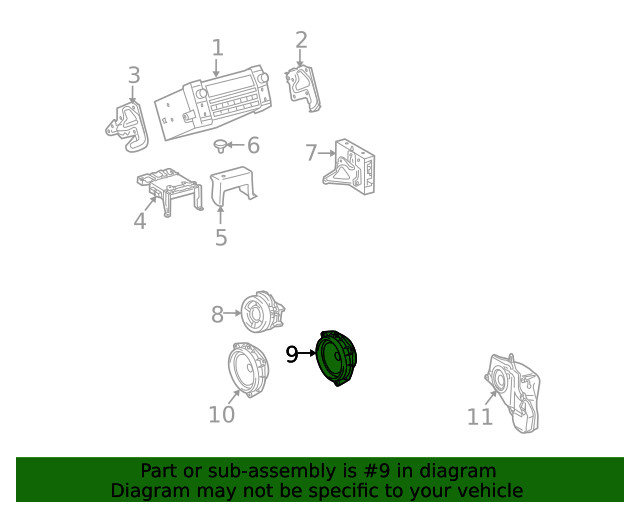 1
2
3
6
7
4
5
8
9
10
11

Part or sub-assembly is #9 in diagram
Diagram may not be specific to your vehicle