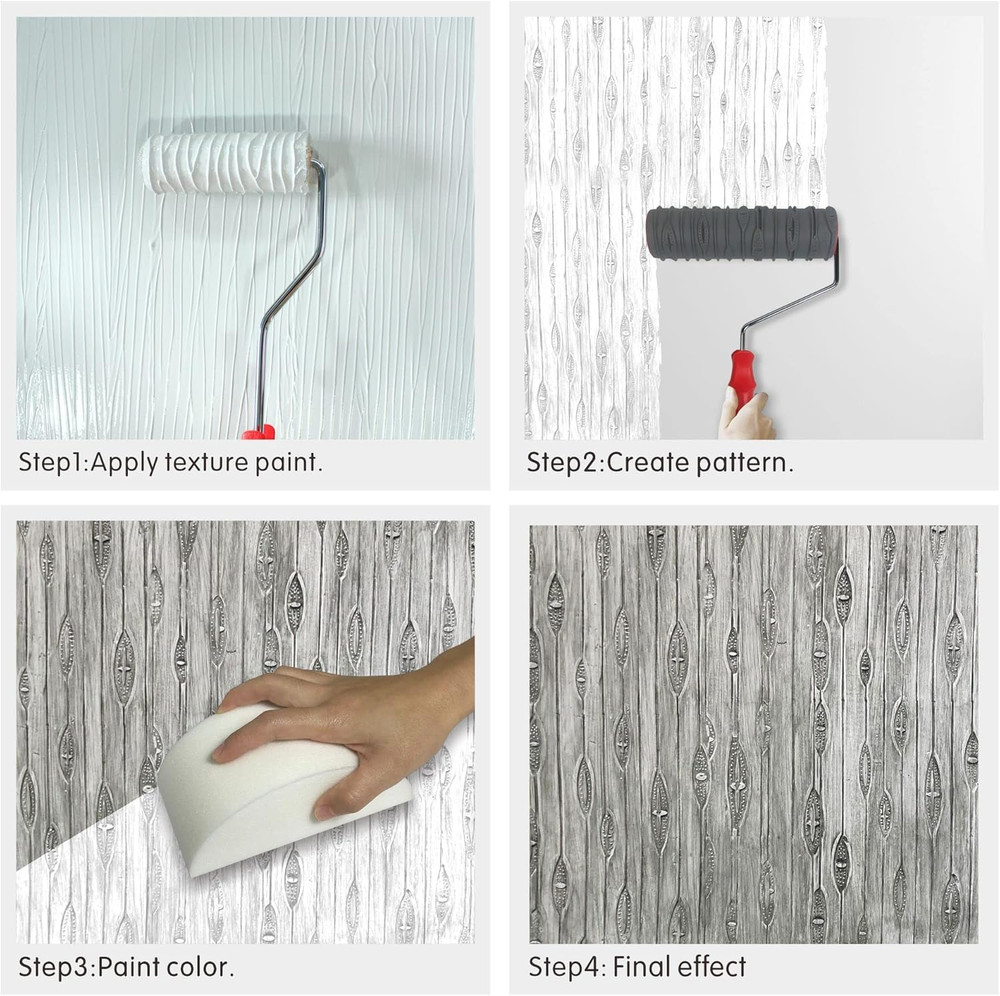 Step1:Apply texture paint.

Step2:Create pattern.

Step3:Paint color.

Step4: Final effect