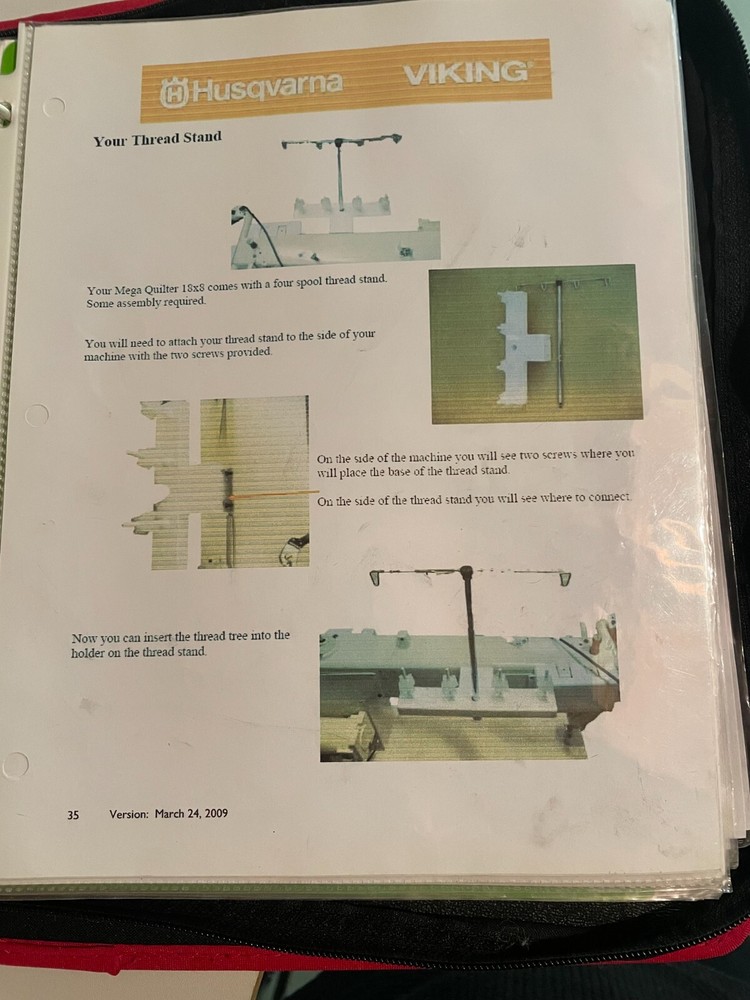 Husqvarna VIKING

Your Thread Stand

Your Mega Quilter 18x8 comes with a four spool thread stand. Some assembly required.

You will need to attach your thread stand to the side of your machine with the two screws provided.

On the side of the machine you will see two screws where you will place the base of the thread stand.

On the side of the thread stand you will see where to connect.

Now you can insert the thread tree into the holder on the thread stand.

35 Version: March 24, 2009