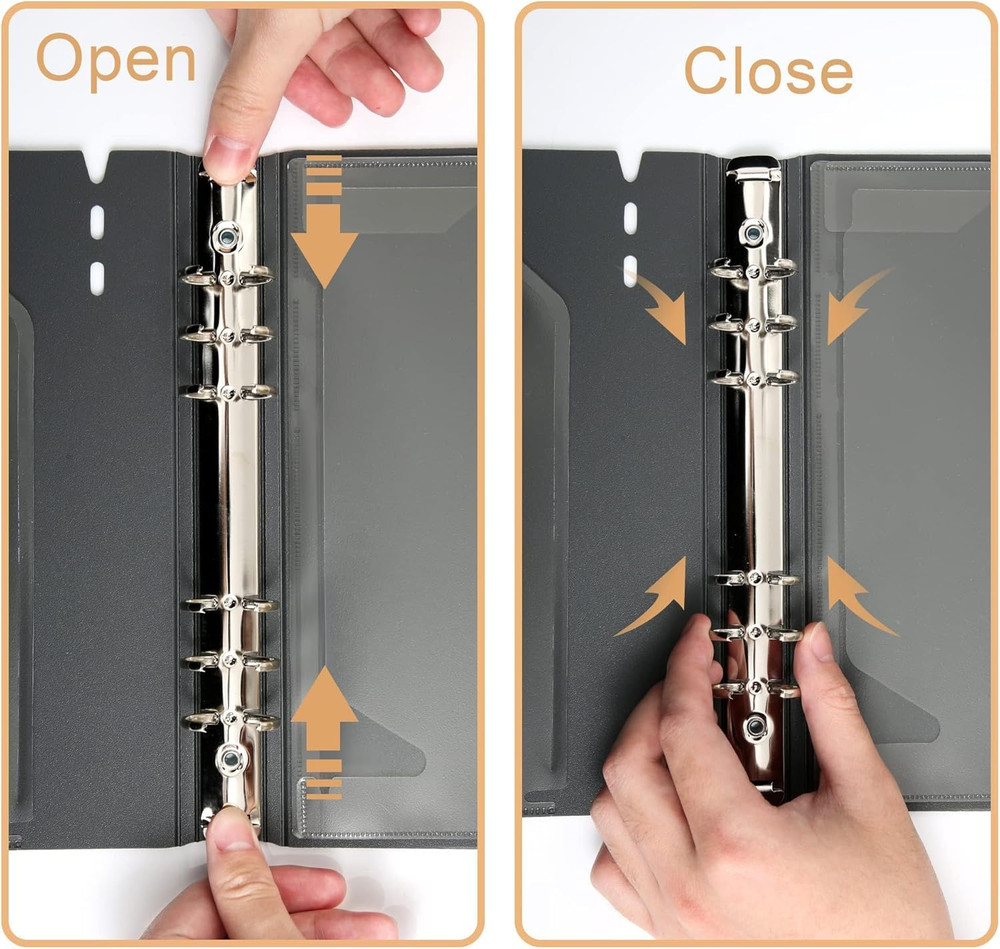 Open

Close