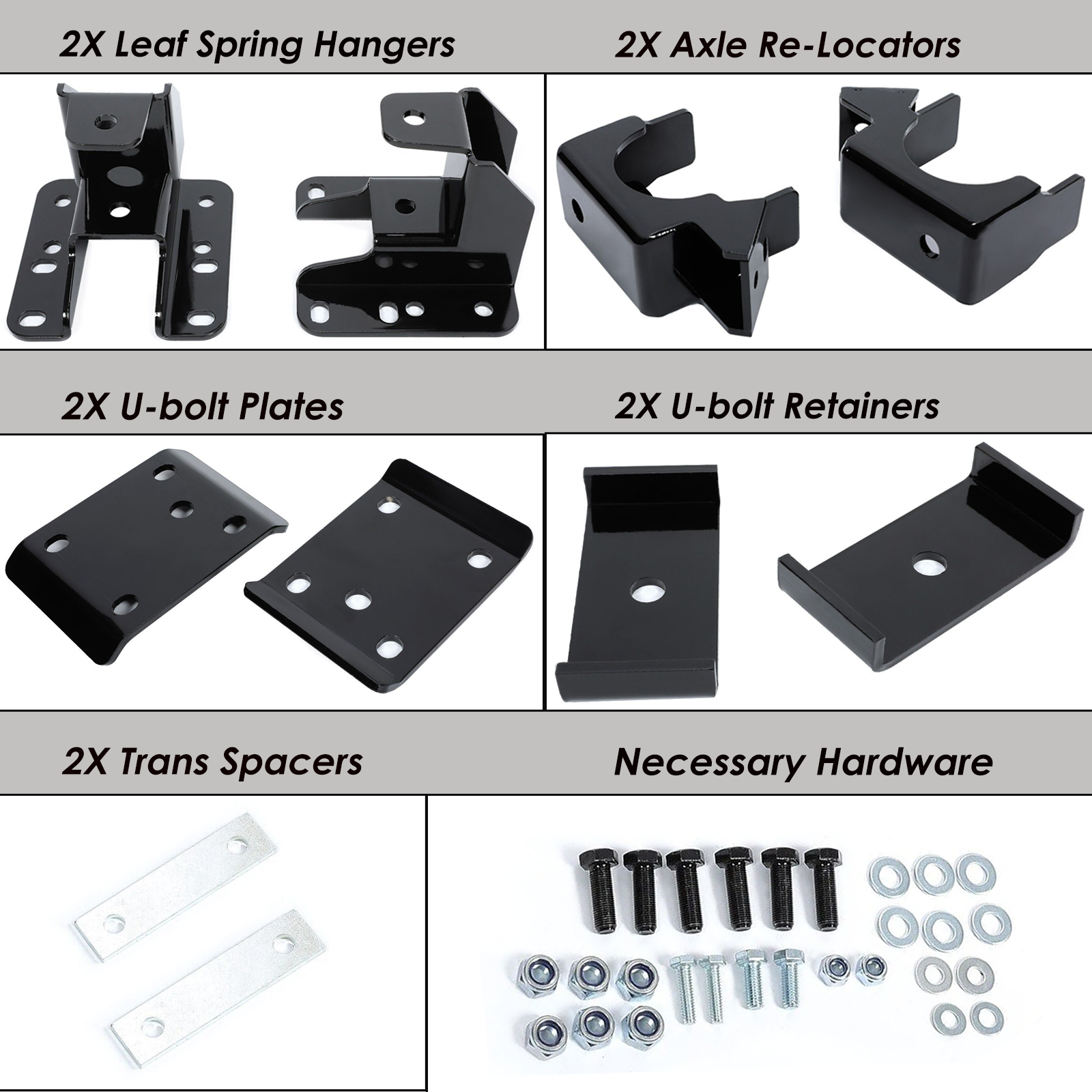 2X Leaf Spring Hangers

2X Axle Re-Locators

2X U-bolt Plates

2X U-bolt Retainers

2X Trans Spacers

Necessary Hardware