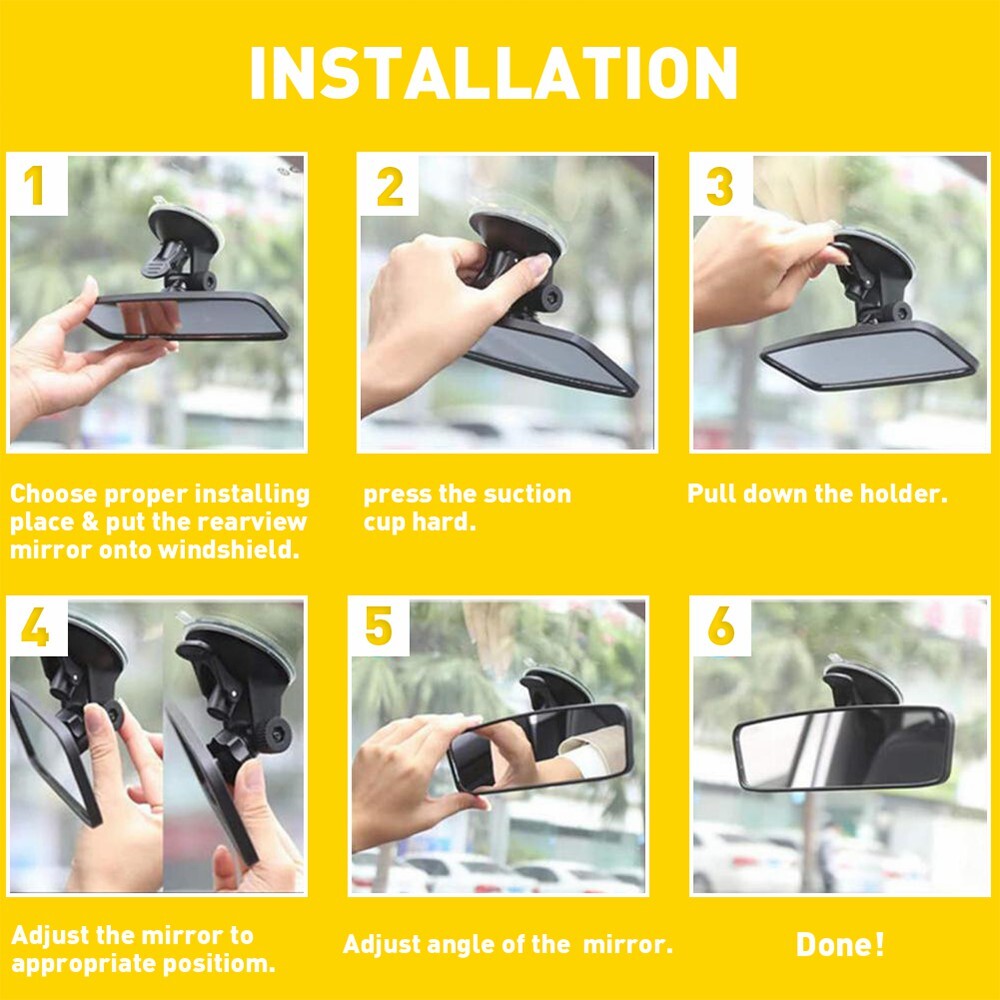 INSTALLATION

1

Choose proper installing place & put the rearview mirror onto windshield.

2

press the suction cup hard.

3

Pull down the holder.

4

Adjust the mirror to appropriate positiom.

5

Adjust angle of the mirror.

6

Done!