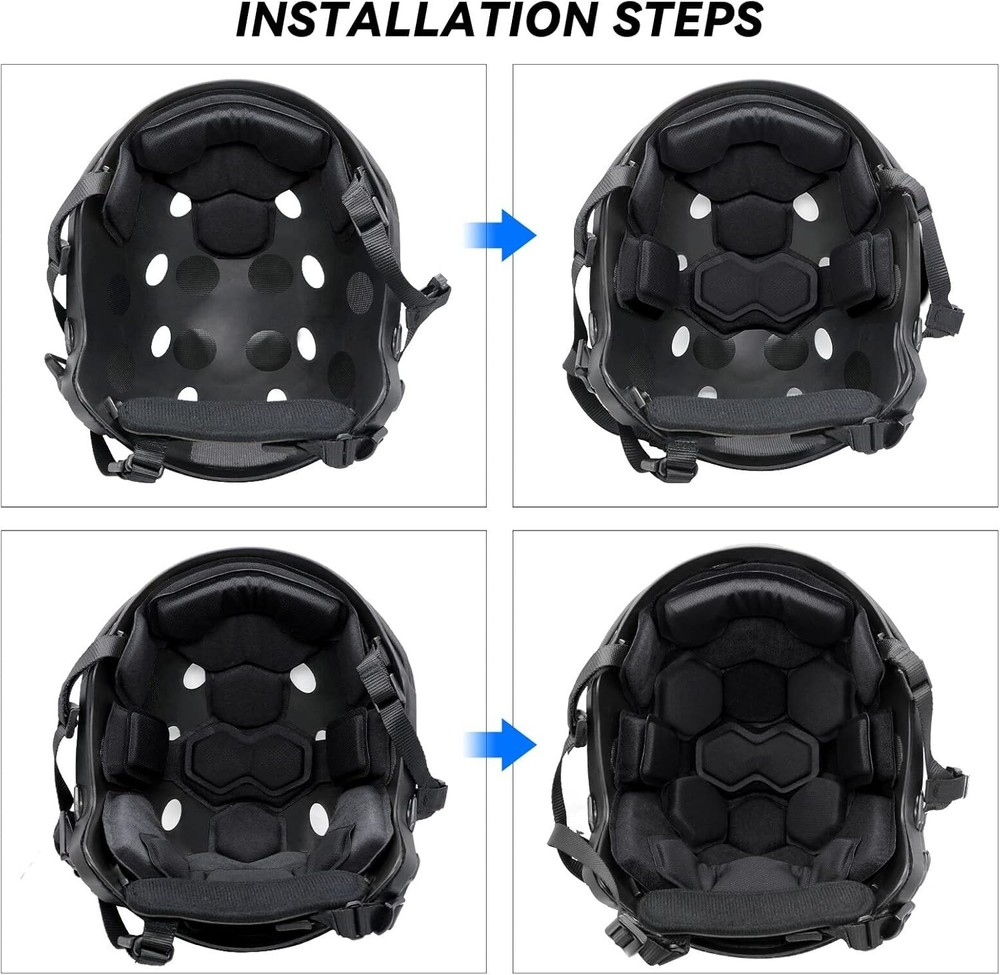 INSTALLATION STEPS