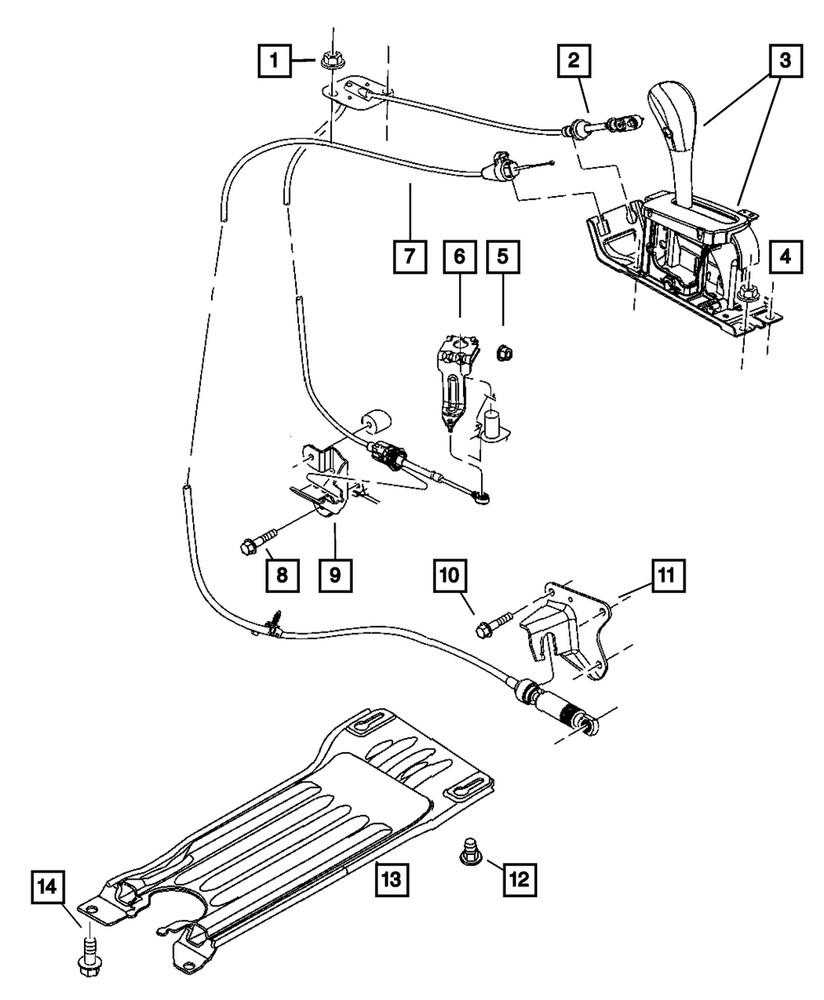 1
2
3
7
6
5
4
8
9
10
11
13
12
14