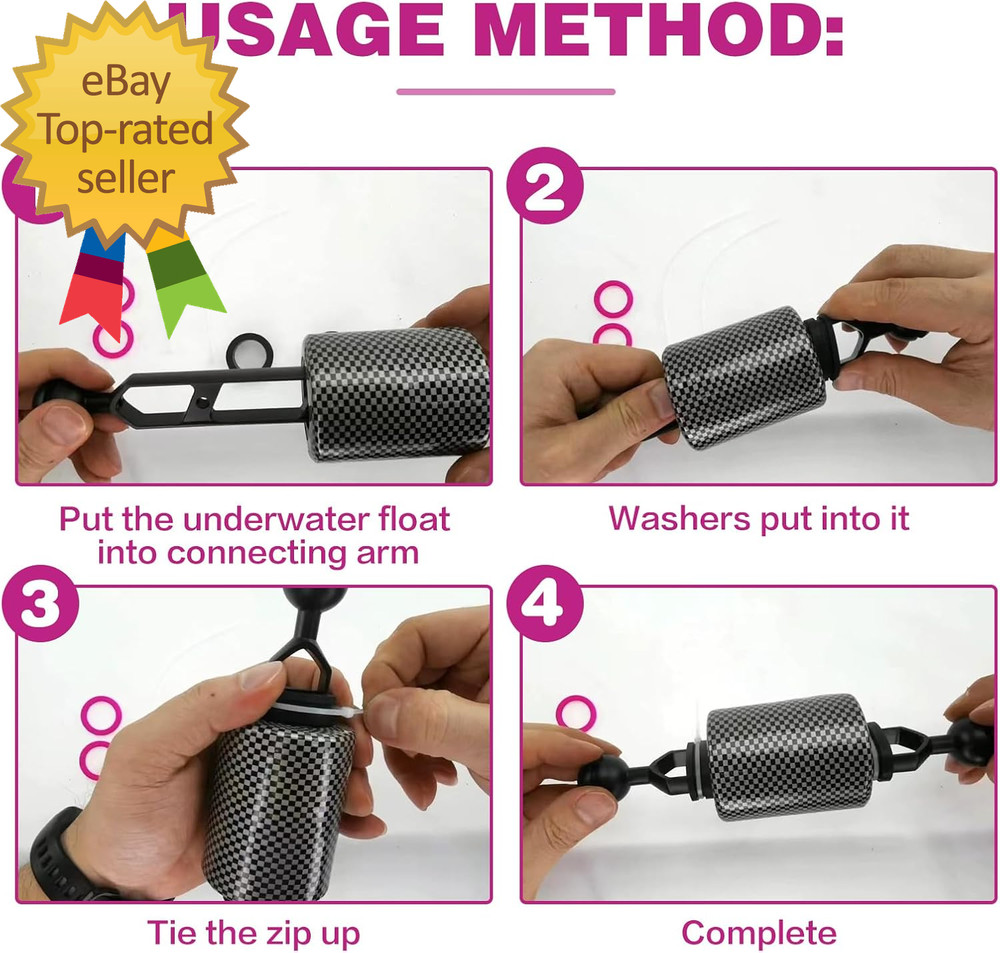 USAGE METHOD:

eBay Top-rated seller

2

Put the underwater float into connecting arm

Washers put into it

3

4

Tie the zip up

Complete