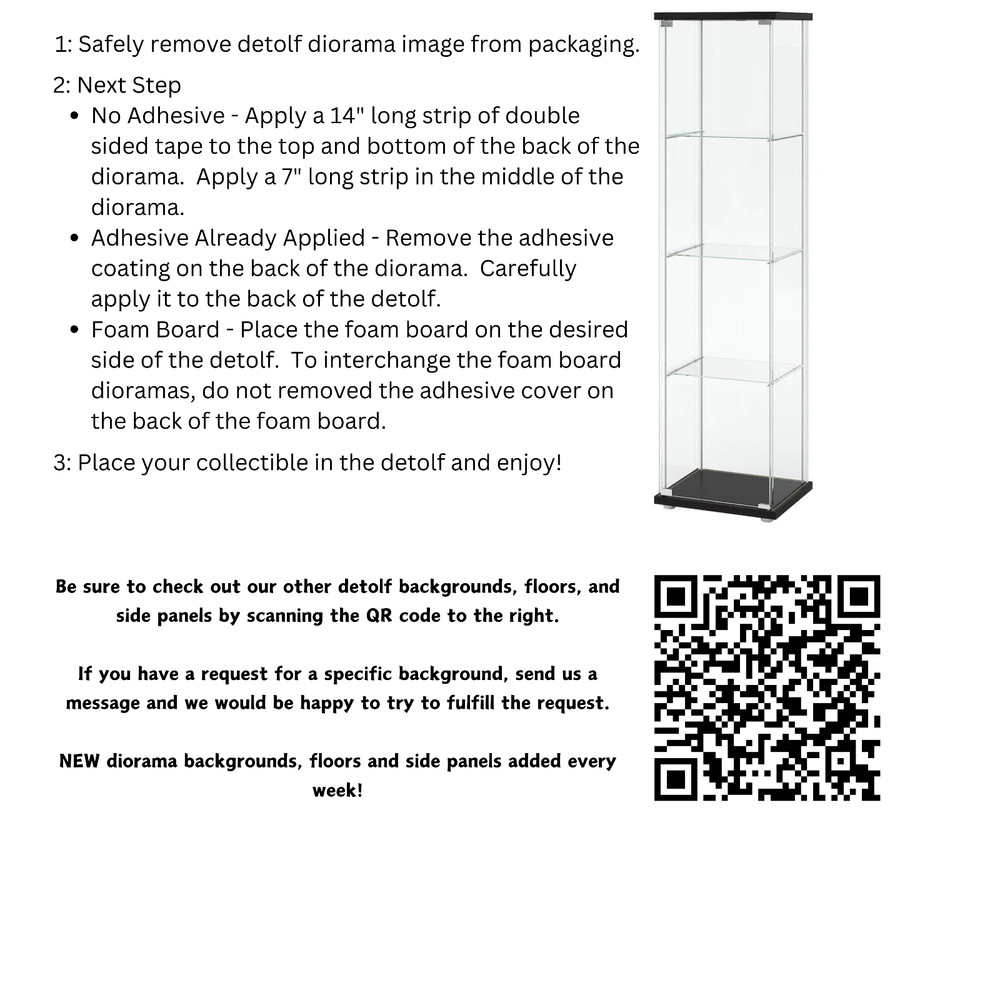 1: Safely remove detolf diorama image from packaging.

2: Next Step

- No Adhesive - Apply a 14" long strip of double sided tape to the top and bottom of the back of the diorama. Apply a 7" long strip in the middle of the diorama.
- Adhesive Already Applied - Remove the adhesive coating on the back of the diorama. Carefully apply it to the back of the detolf.
- Foam Board - Place the foam board on the desired side of the detolf. To interchange the foam board dioramas, do not removed the adhesive cover on the back of the foam board.

3: Place your collectible in the detolf and enjoy!

Be sure to check out our other detolf backgrounds, floors, and side panels by scanning the QR code to the right.

If you have a request for a specific background, send us a message and we would be happy to try to fulfill the request.

NEW diorama backgrounds, floors and side panels added every week!