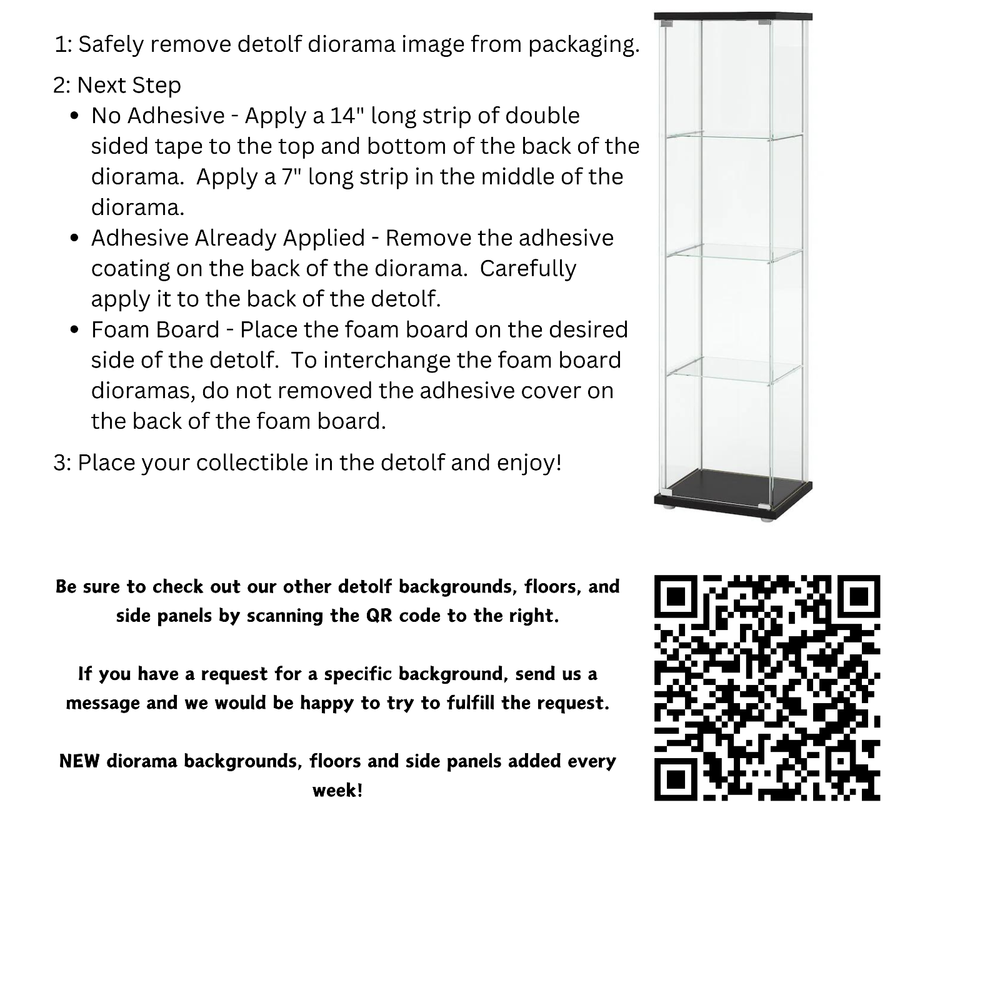 1: Safely remove detolf diorama image from packaging.

2: Next Step

- No Adhesive - Apply a 14" long strip of double sided tape to the top and bottom of the back of the diorama. Apply a 7" long strip in the middle of the diorama.
- Adhesive Already Applied - Remove the adhesive coating on the back of the diorama. Carefully apply it to the back of the detolf.
- Foam Board - Place the foam board on the desired side of the detolf. To interchange the foam board dioramas, do not removed the adhesive cover on the back of the foam board.

3: Place your collectible in the detolf and enjoy!

Be sure to check out our other detolf backgrounds, floors, and side panels by scanning the QR code to the right.

If you have a request for a specific background, send us a message and we would be happy to try to fulfill the request.

NEW diorama backgrounds, floors and side panels added every week!