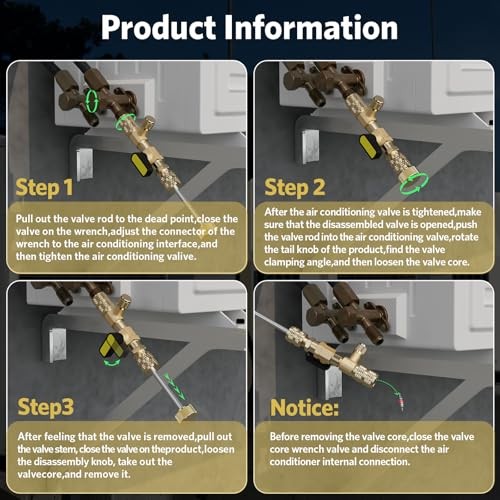 Product Information

Step 1

Pull out the valve rod to the dead point,close the valve on the wrench,adjust the connector of the wrench to the air conditioning interface,and then tighten the air conditioning valive.

Step 2

After the air conditioning valve is tightened,make sure that the disassembled valve is opened,push the valve rod into the air conditioning valve,rotate the tail knob of the product,find the valve clamping angle,and then loosen the valve core.

Step3

After feeling that the valve is removed,pull out the valve stem, close the valve on theproduct,loosen the disassembly knob, take out the valvecore,and remove it.

Notice:

Before removing the valve core,close the valve core wrench valve and disconnect the air conditioner internal connection.