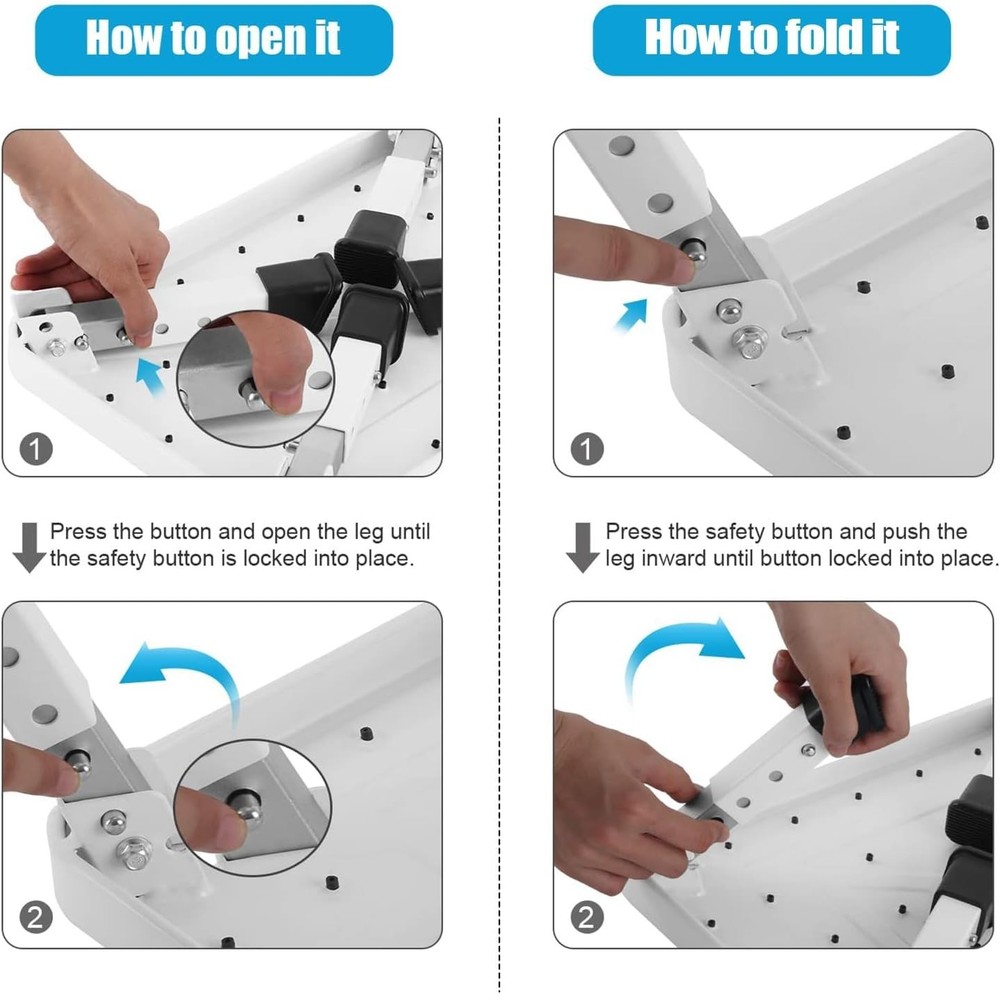 How to open it

1

Press the button and open the leg until the safety button is locked into place.

2

How to fold it

1

Press the safety button and push the leg inward until button locked into place.

2