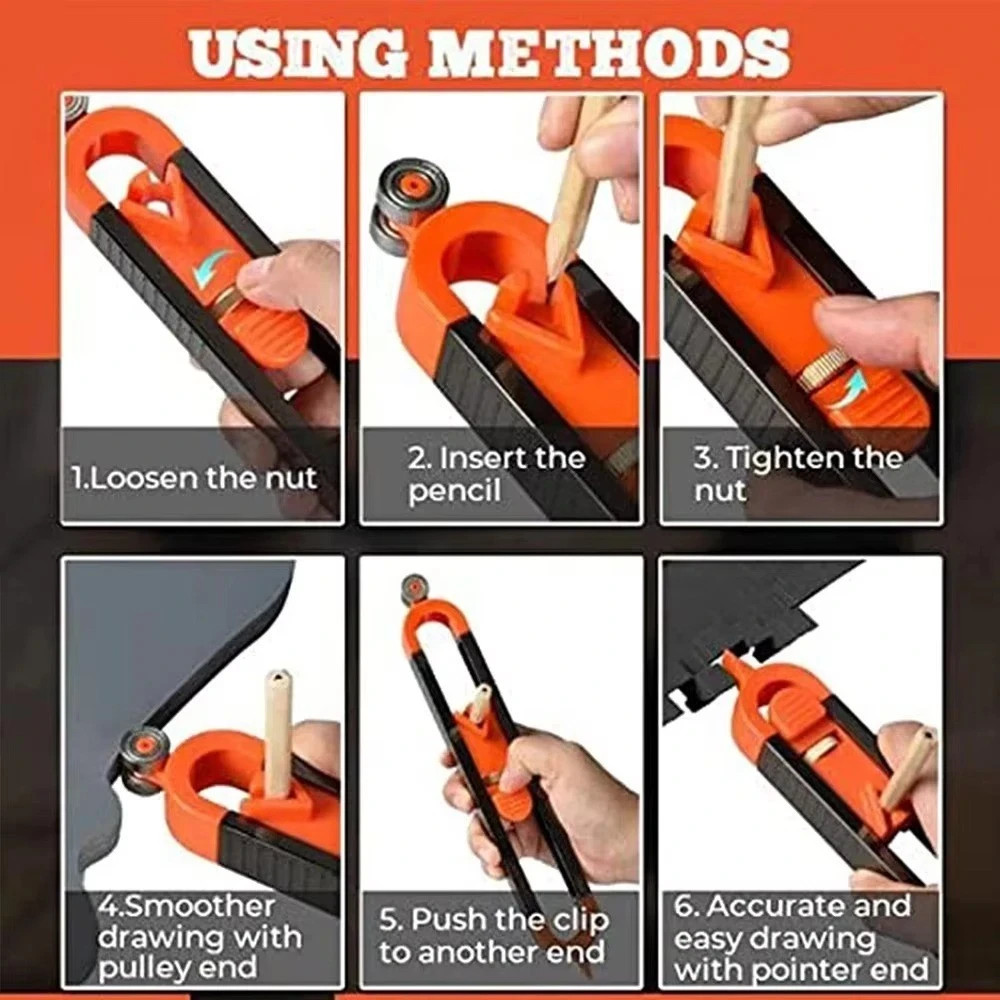 USING METHODS

1.Loosen the nut

2. Insert the pencil

3. Tighten the nut

4.Smoother drawing with pulley end

5. Push the clip to another end

6. Accurate and easy drawing with pointer end