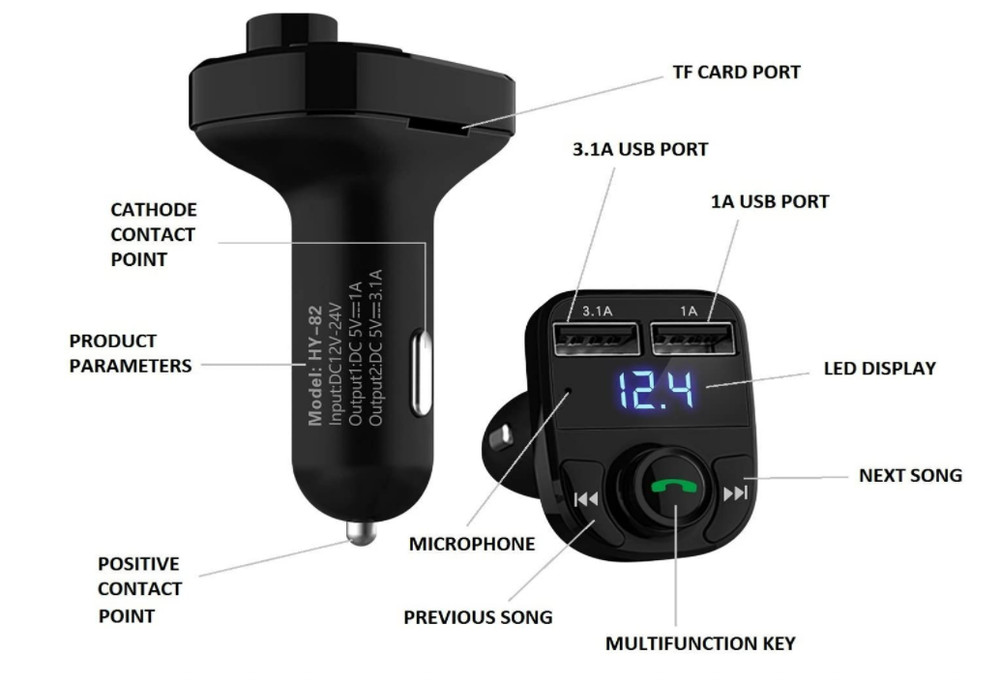 TF CARD PORT

3.1A USB PORT

1A USB PORT

CATHODE CONTACT POINT

PRODUCT PARAMETERS

Model: HY-82
Input:DC12V-24V
Output1:DC 5V⎓1A
Output2:DC 5V⎓3.1A

3.1A

1A

12.4

LED DISPLAY

NEXT SONG

MICROPHONE

POSITIVE CONTACT POINT

PREVIOUS SONG

MULTIFUNCTION KEY