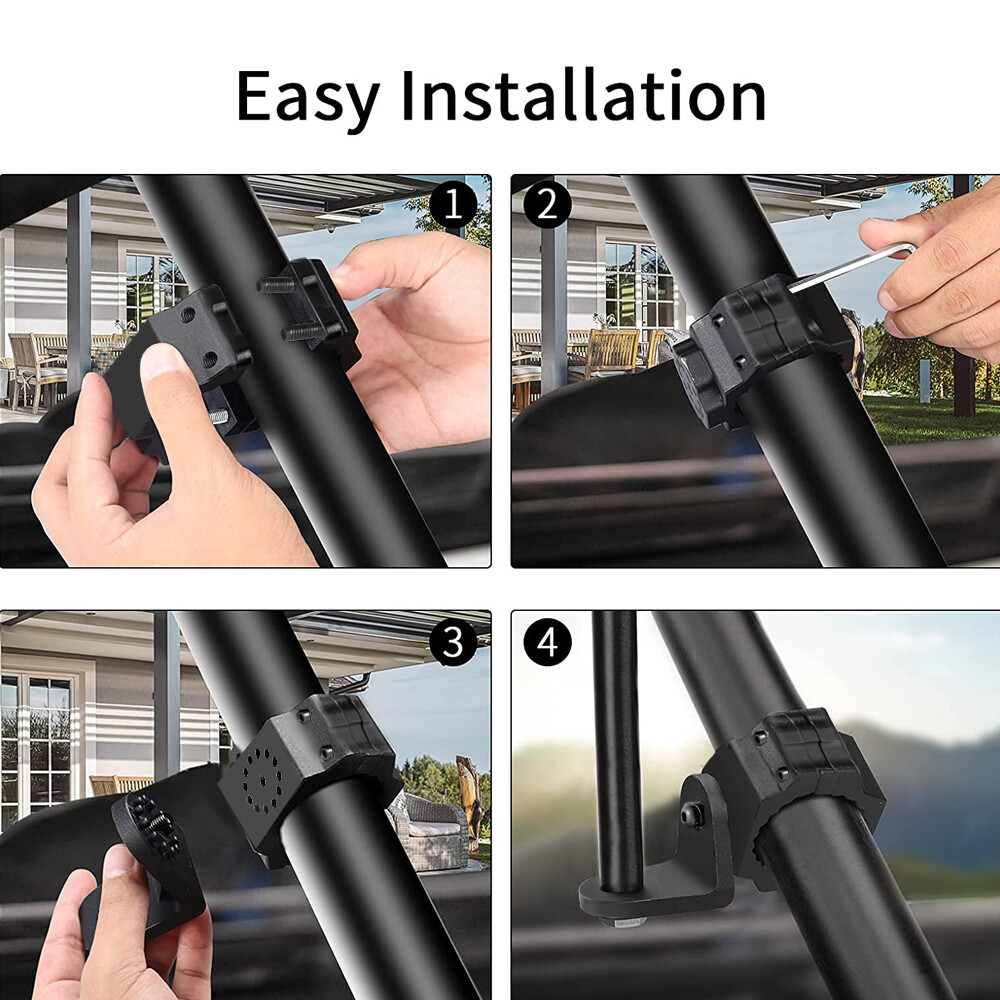 Easy Installation

1

2

3

4