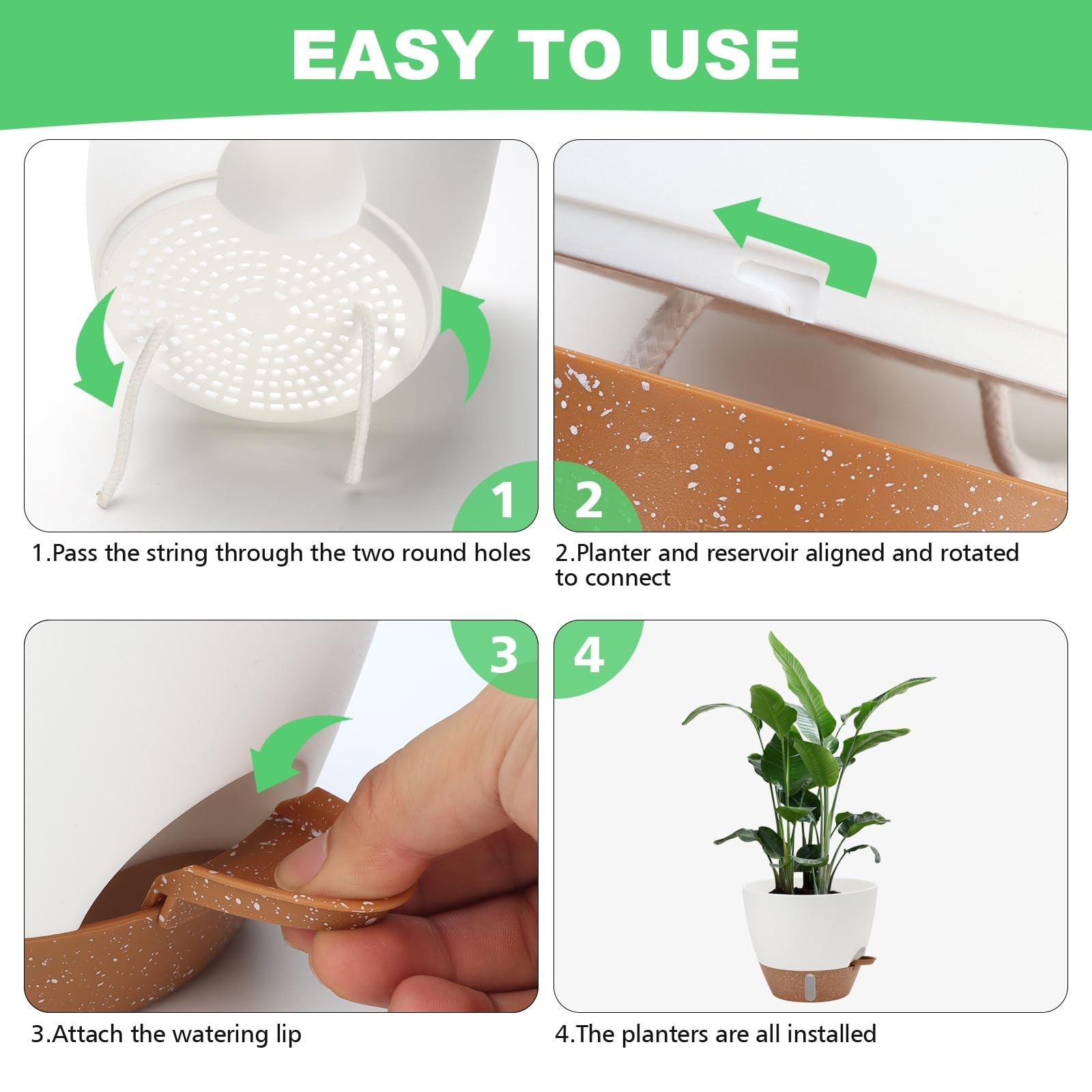 EASY TO USE

1

1.Pass the string through the two round holes

2

2.Planter and reservoir aligned and rotated to connect

3

3.Attach the watering lip

4

4.The planters are all installed