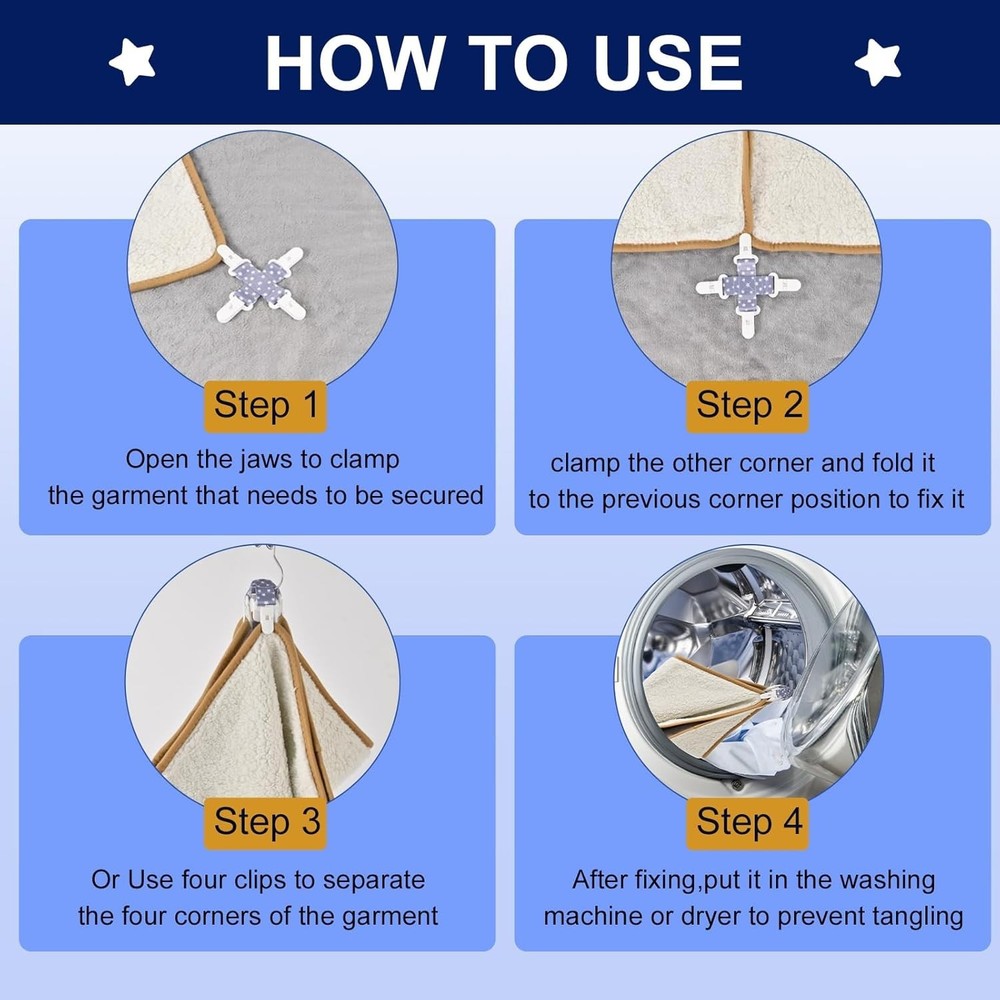 HOW TO USE

Step 1
Open the jaws to clamp the garment that needs to be secured

Step 2
clamp the other corner and fold it to the previous corner position to fix it

Step 3
Or Use four clips to separate the four corners of the garment

Step 4
After fixing,put it in the washing machine or dryer to prevent tangling