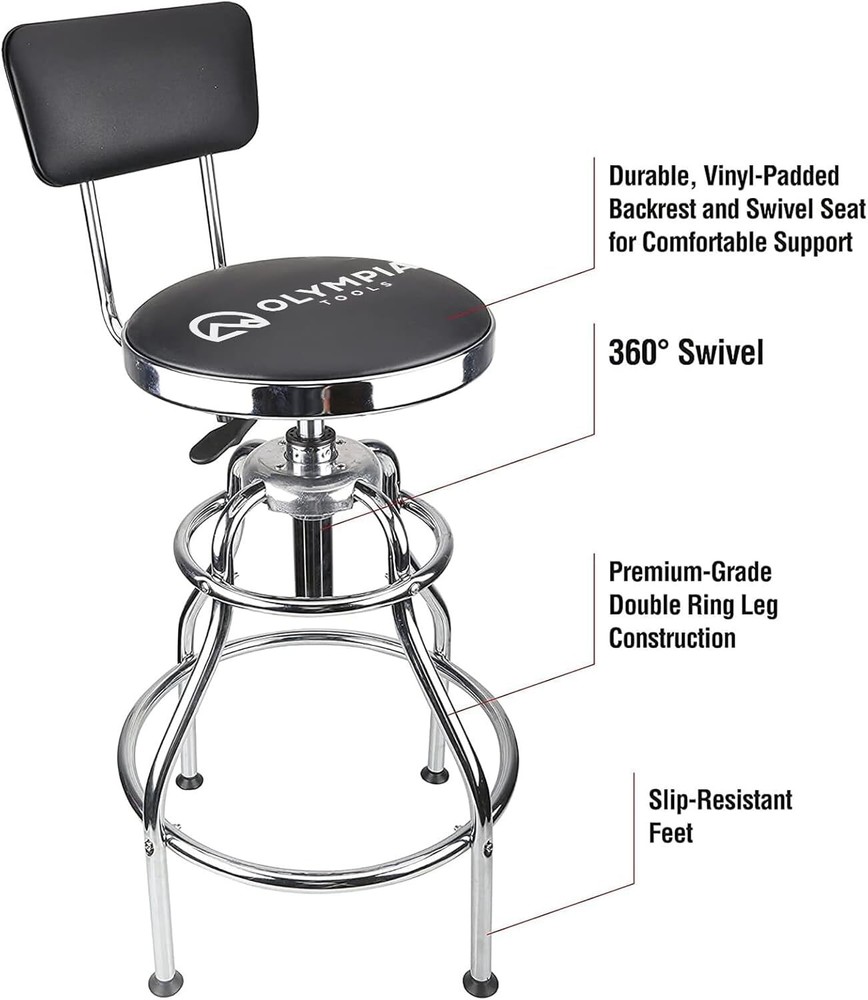 OLYMPIA TOOLS

Durable, Vinyl-Padded Backrest and Swivel Seat for Comfortable Support

360° Swivel

Premium-Grade Double Ring Leg Construction

Slip-Resistant Feet