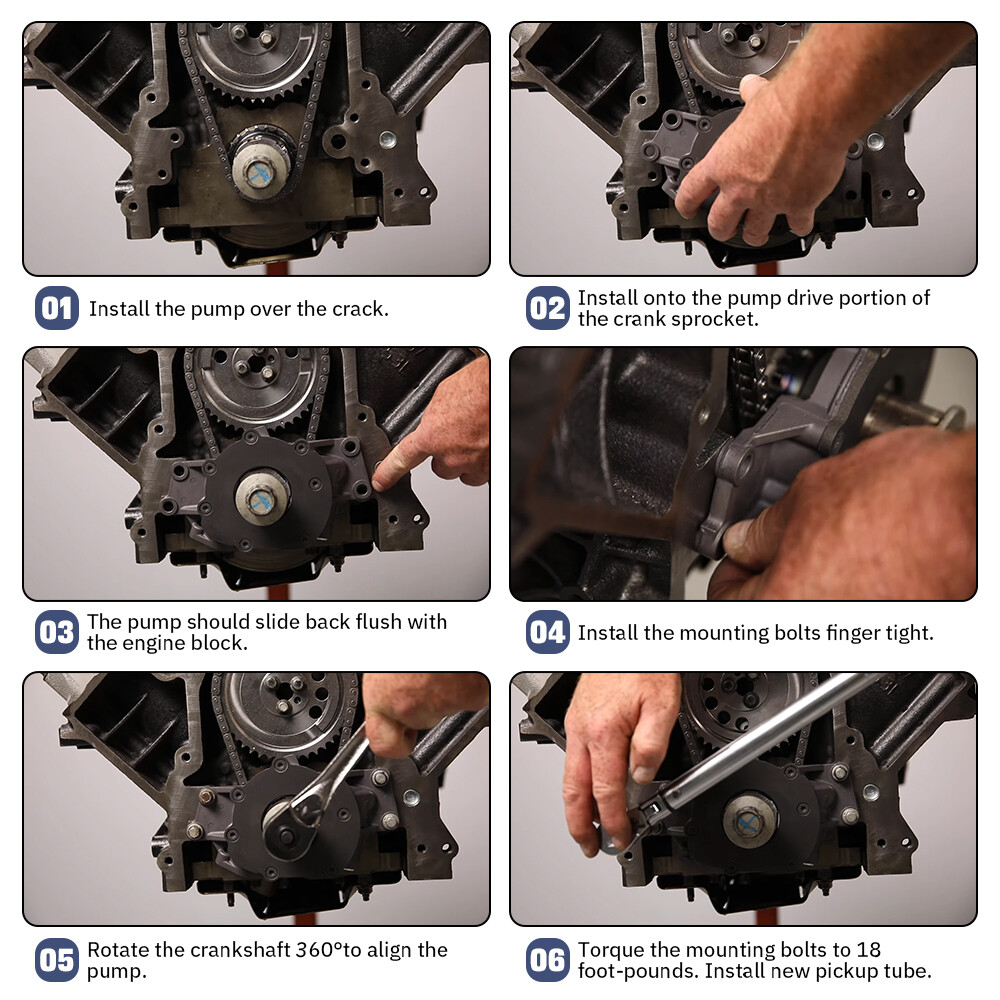 01 Install the pump over the crack.

02 Install onto the pump drive portion of the crank sprocket.

03 The pump should slide back flush with the engine block.

04 Install the mounting bolts finger tight.

05 Rotate the crankshaft 360°to align the pump.

06 Torque the mounting bolts to 18 foot-pounds. Install new pickup tube.