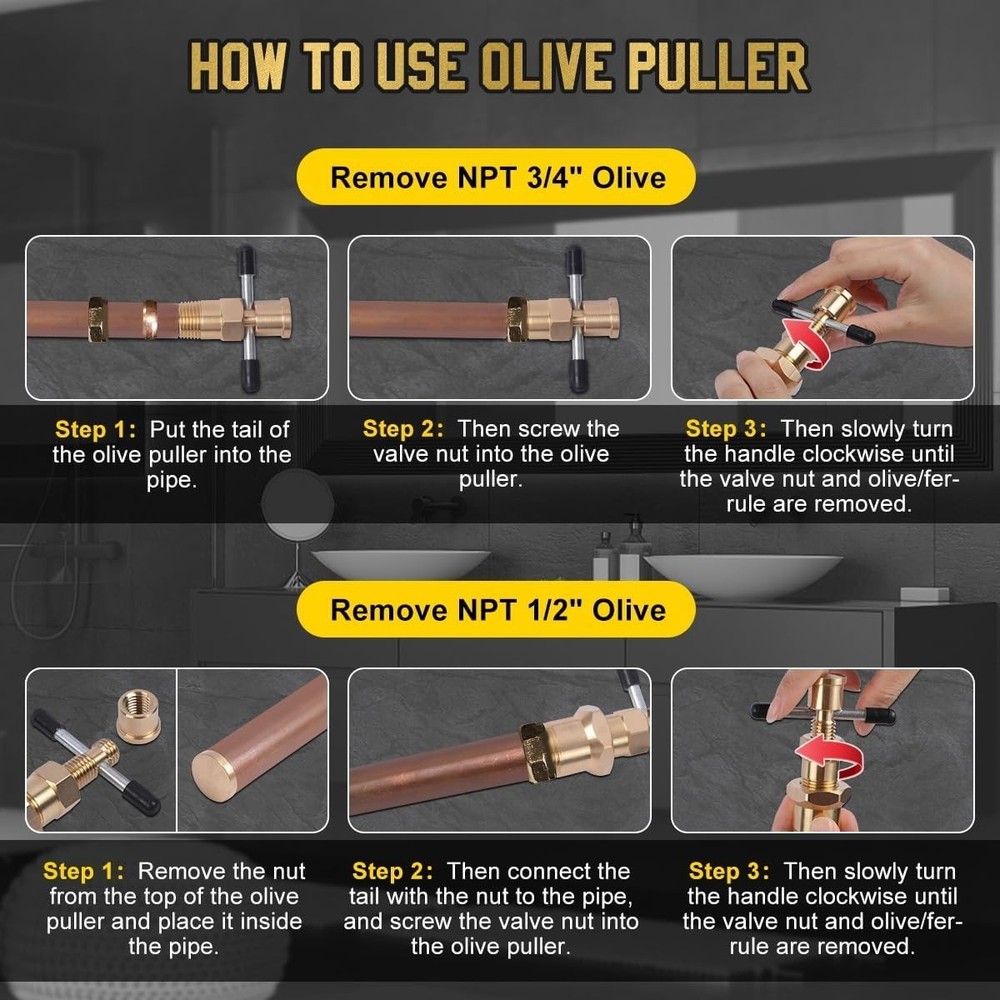 HOW TO USE OLIVE PULLER

Remove NPT 3/4" Olive

Step 1: Put the tail of the olive puller into the pipe.

Step 2: Then screw the valve nut into the olive puller.

Step 3: Then slowly turn the handle clockwise until the valve nut and olive/ferrule are removed.

Remove NPT 1/2" Olive

Step 1: Remove the nut from the top of the olive puller and place it inside the pipe.

Step 2: Then connect the tail with the nut to the pipe, and screw the valve nut into the olive puller.

Step 3: Then slowly turn the handle clockwise until the valve nut and olive/ferrule are removed.