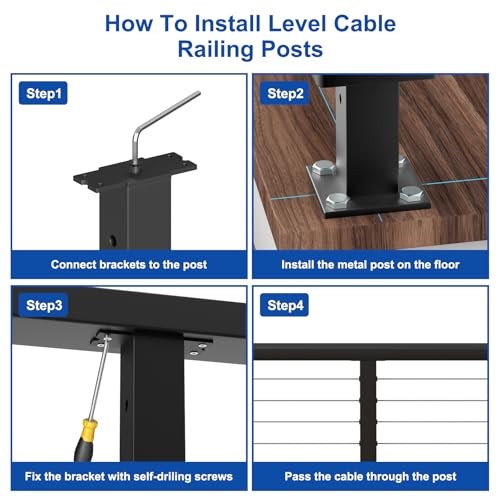 How To Install Level Cable Railing Posts

Step1

Connect brackets to the post

Step2

Install the metal post on the floor

Step3

Fix the bracket with self-driling screws

Step4

Pass the cable through the post