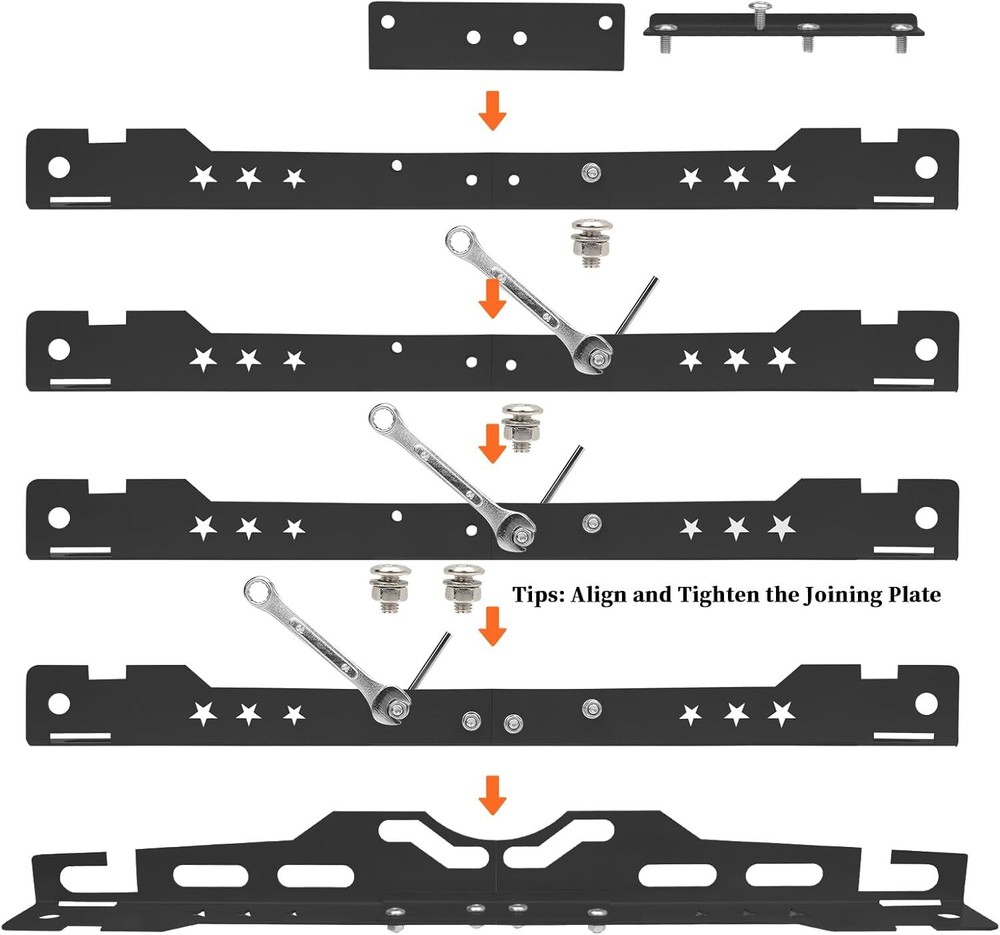 Tips: Align and Tighten the Joining Plate