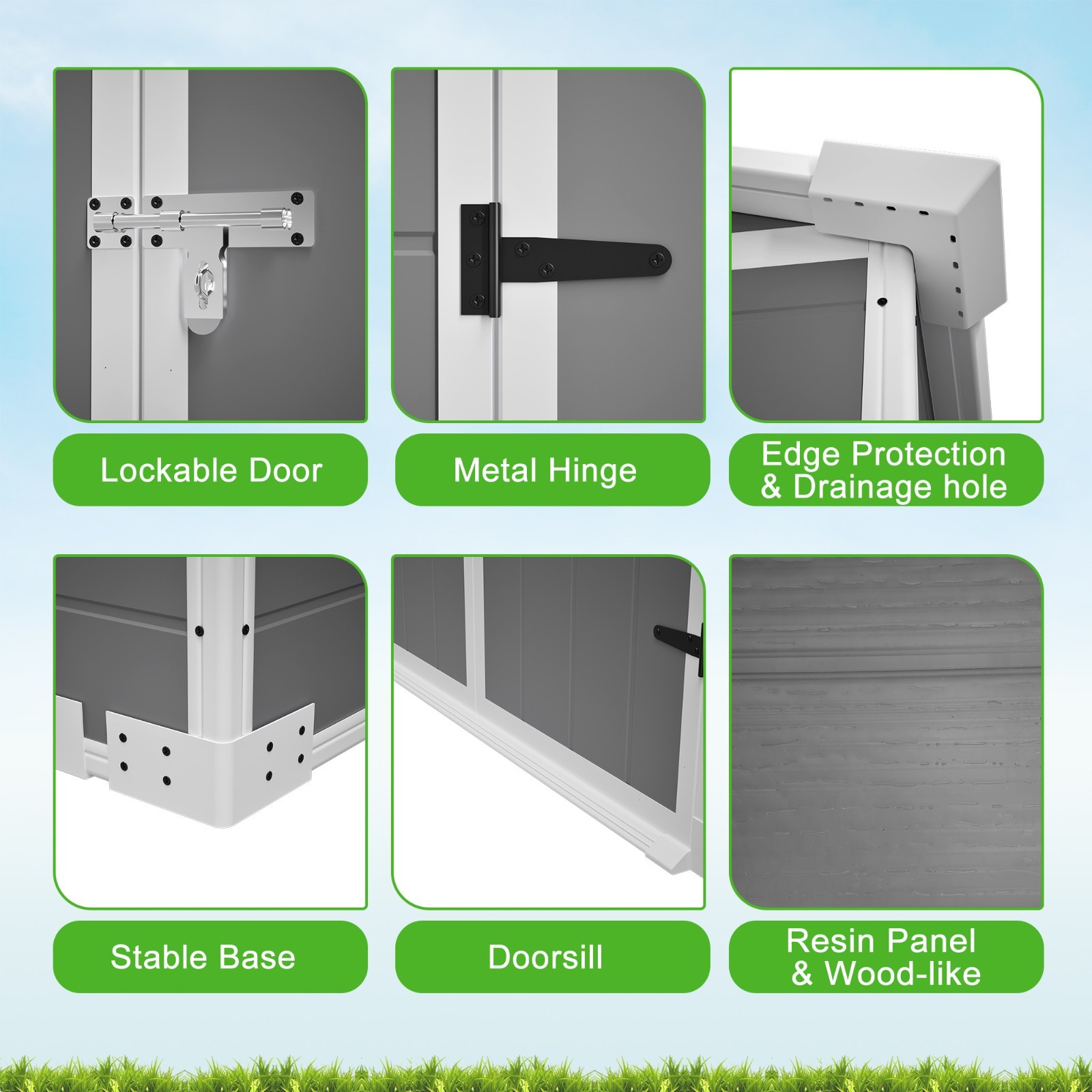 Lockable Door

Metal Hinge

Edge Protection & Drainage hole

Stable Base

Doorsill

Resin Panel & Wood-like