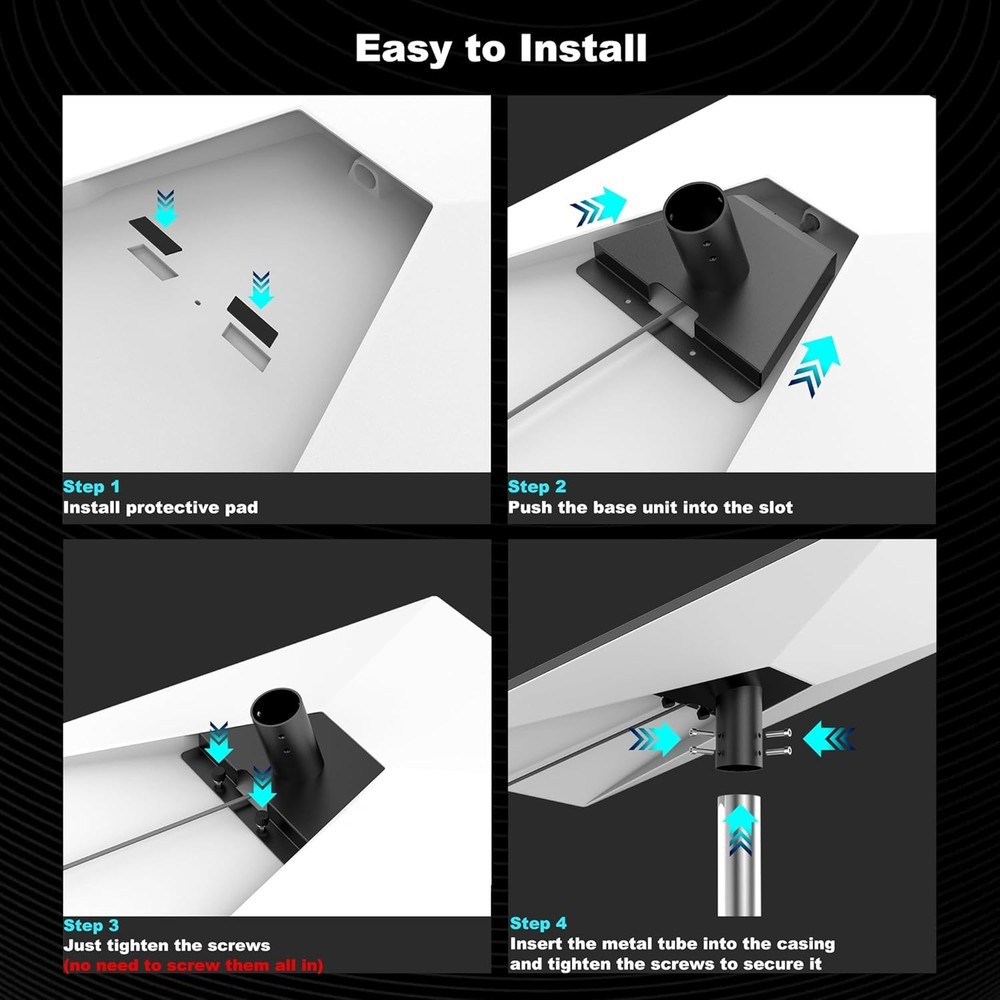 Easy to Install

Step 1
Install protective pad

Step 2
Push the base unit into the slot

Step 3
Just tighten the screws
(no need to screw them all in)

Step 4
Insert the metal tube into the casing and tighten the screws to secure it