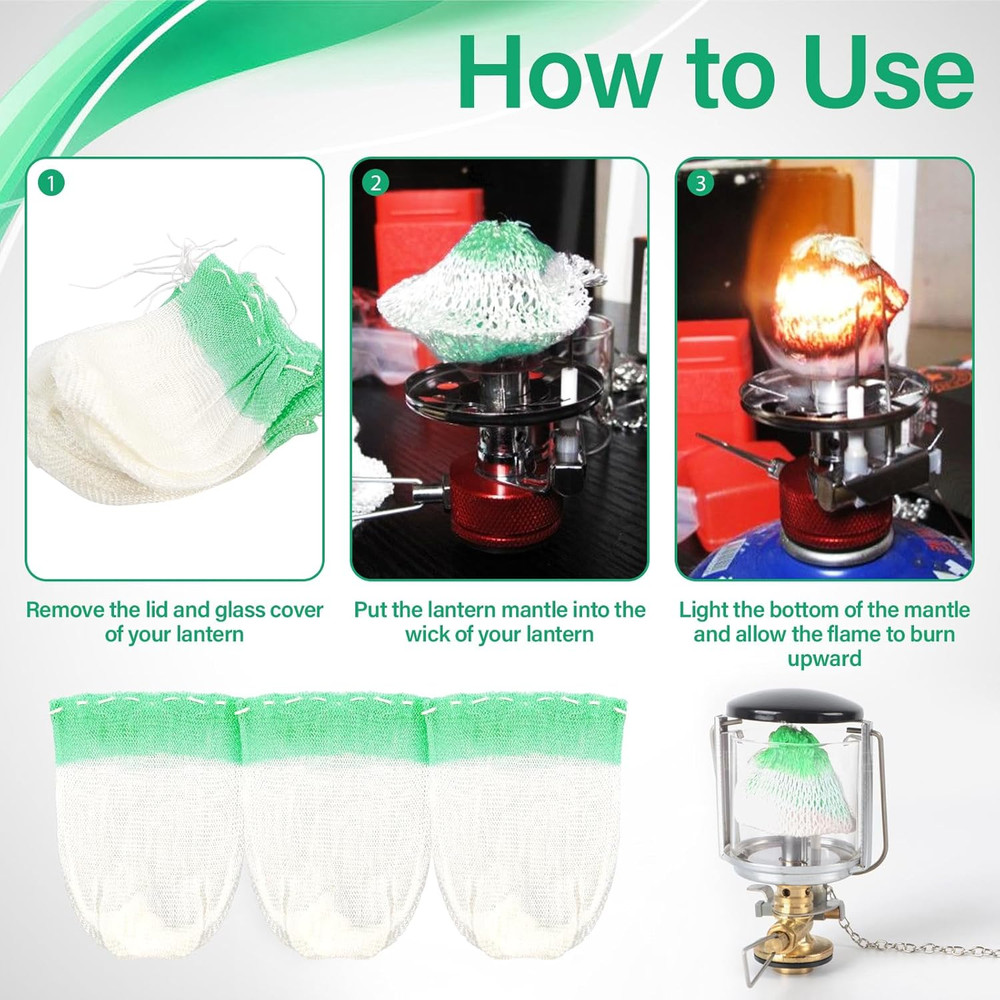 How to Use

1

Remove the lid and glass cover of your lantern

2

Put the lantern mantle into the wick of your lantern

3

Light the bottom of the mantle and allow the flame to burn upward