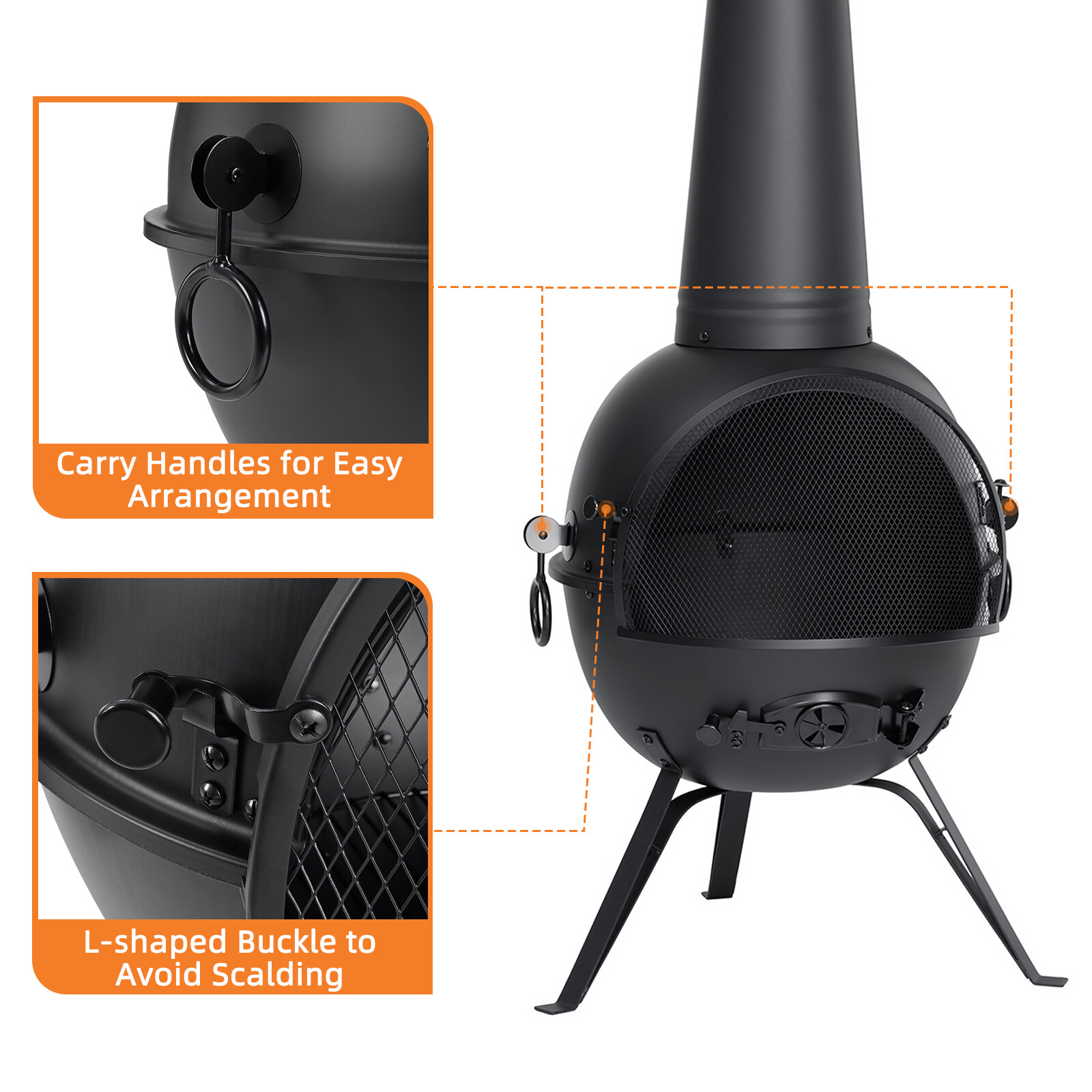 Carry Handles for Easy Arrangement

L-shaped Buckle to Avoid Scalding