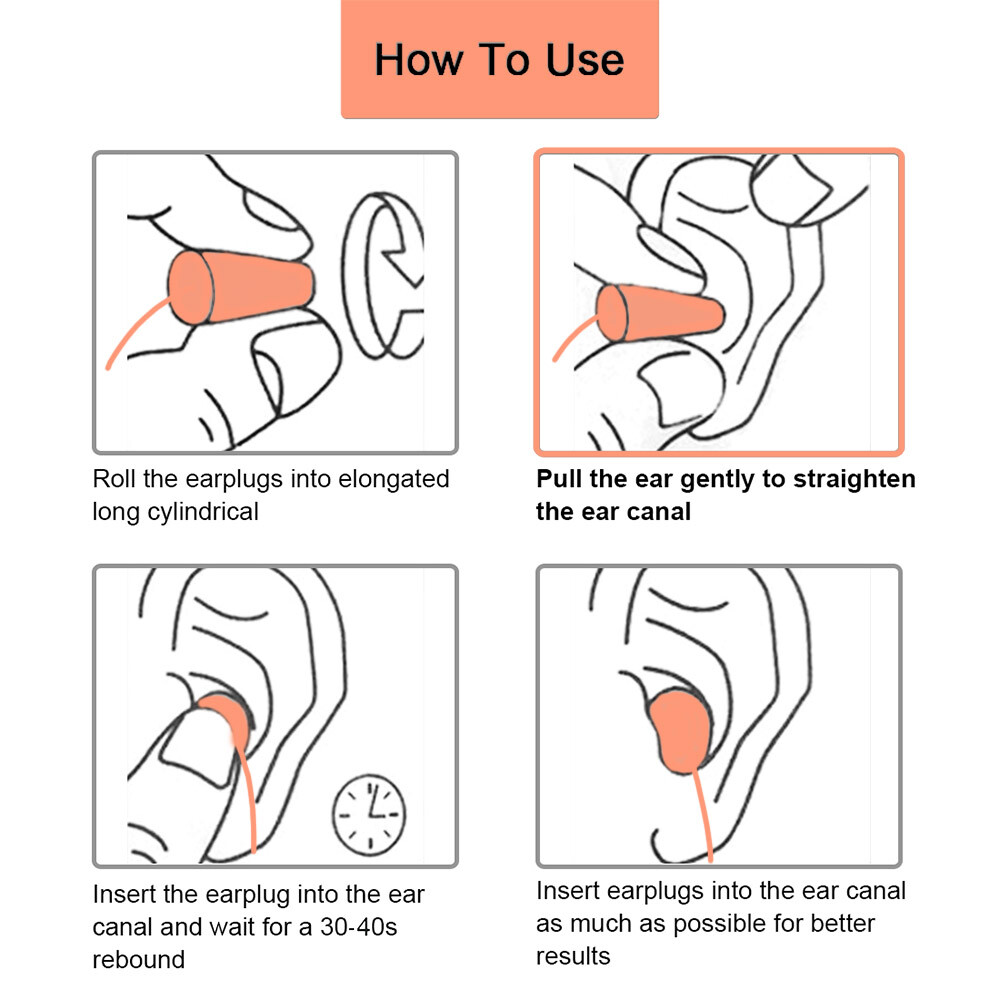 How To Use

Roll the earplugs into elongated long cylindrical

Pull the ear gently to straighten the ear canal

Insert the earplug into the ear canal and wait for a 30-40s rebound

Insert earplugs into the ear canal as much as possible for better results