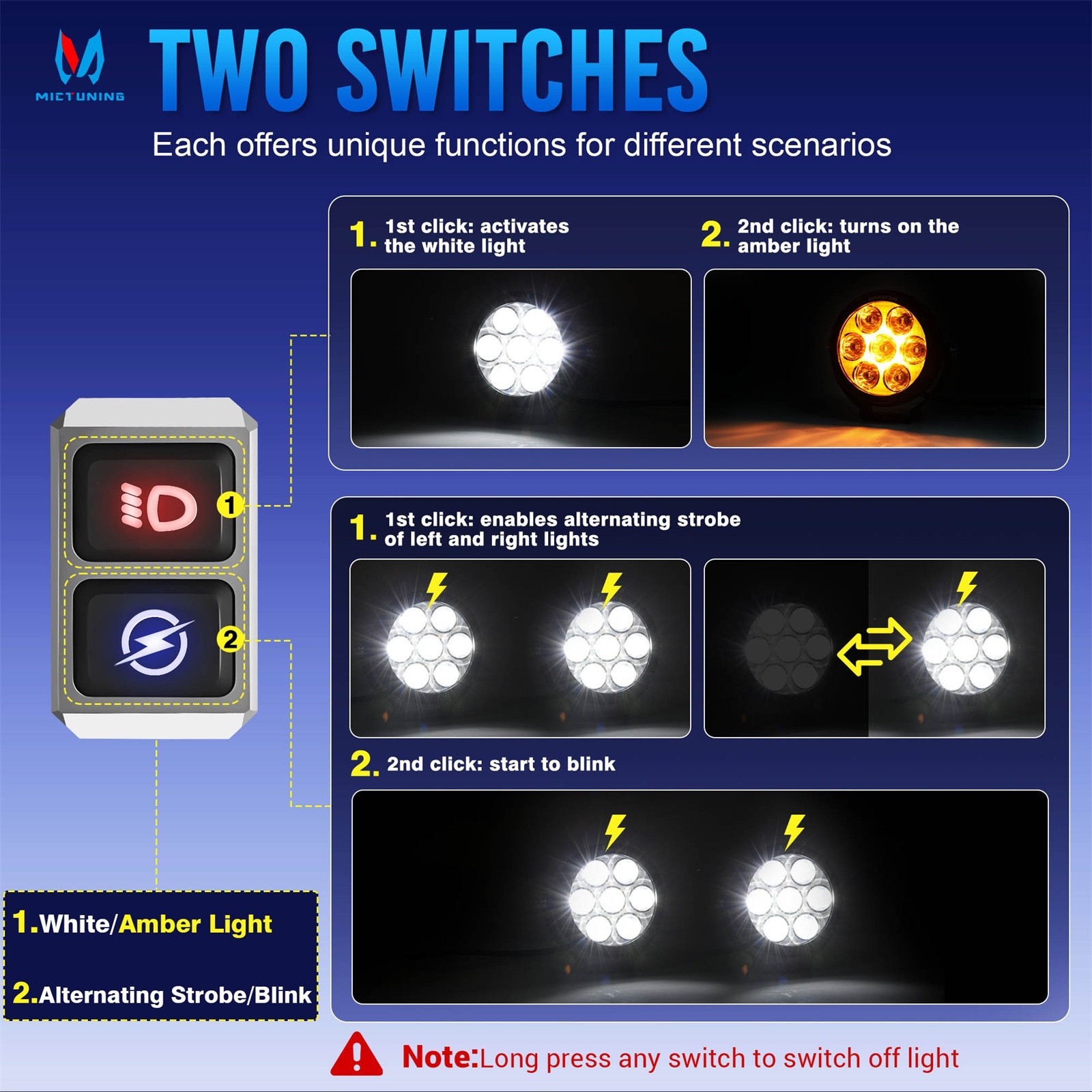 MICTUNING

TWO SWITCHES

Each offers unique functions for different scenarios

1. 1st click: activates the white light

2. 2nd click: turns on the amber light

1

2

1. 1st click: enables alternating strobe of left and right lights

2. 2nd click: start to blink

1.White/Amber Light

2.Alternating Strobe/Blink

Note:Long press any switch to switch off light